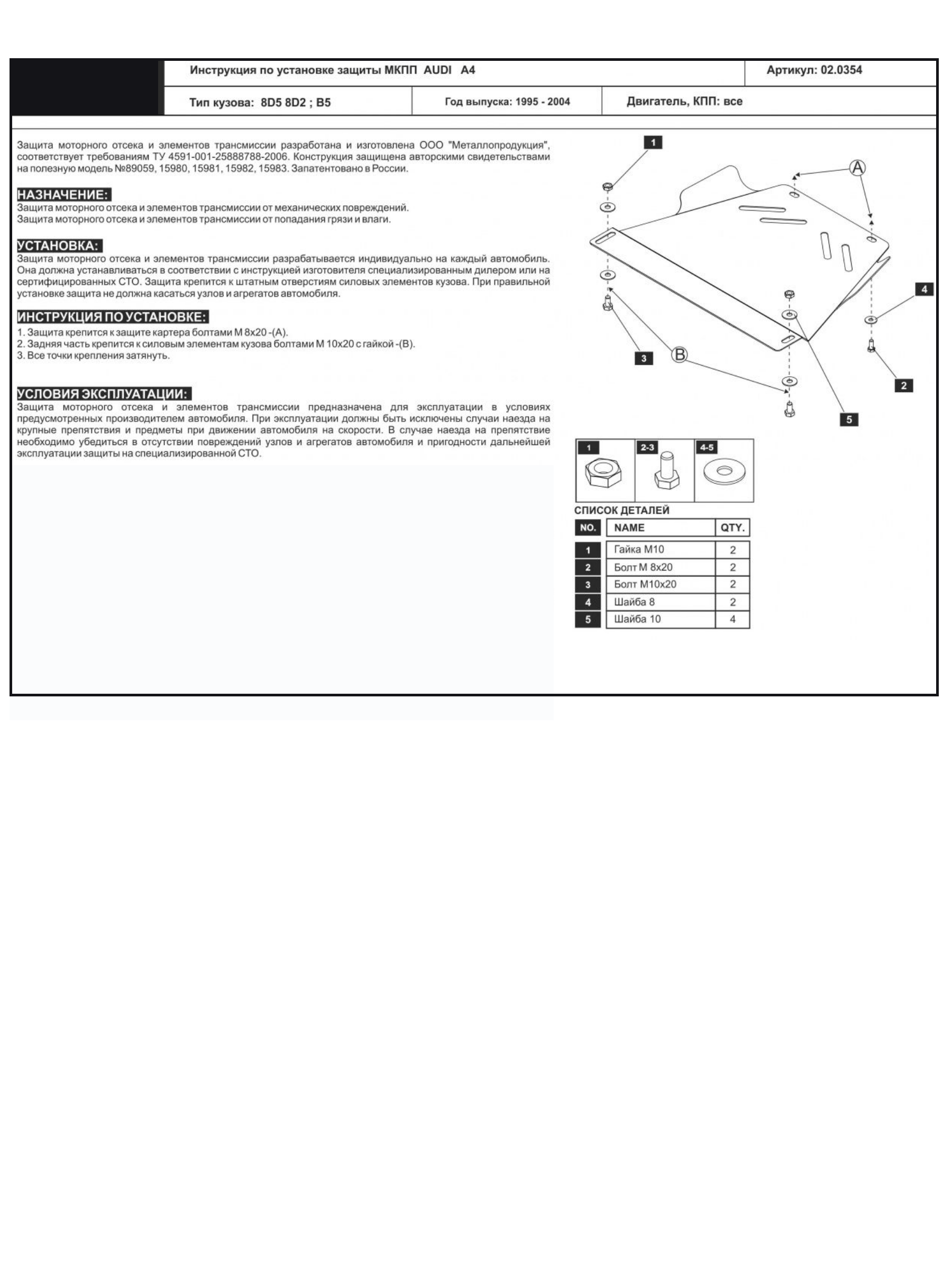 Инструкция по установке защиты МКПП AUDI A4

Артикул: 02.0354

Тип кузова: 8D5 8D2 ; B5

Год выпуска: 1995 - 2004

Двигатель, КПП: все

Защита моторного отсека и элементов трансмиссии разработана и изготовлена ООО "Металлопродукция", соответствует требованиям ТУ 4591-001-25888788-2006. Конструкция защищена авторскими свидетельствами на полезную модель №89059, 15980, 15981, 15982, 15983. Запатентовано в России.

НАЗНАЧЕНИЕ:
Защита моторного отсека и элементов трансмиссии от механических повреждений.
Защита моторного отсека и элементов трансмиссии от попадания грязи и влаги.

УСТАНОВКА:
Защита моторного отсека и элементов трансмиссии разрабатывается индивидуально на каждый автомобиль. Она должна устанавливаться в соответствии с инструкцией изготовителя специализированным дилером или на сертифицированных СТО. Защита крепится к штатным отверстиям силовых элементов кузова. При правильной установке защита не должна касаться узлов и агрегатов автомобиля.

ИНСТРУКЦИЯ ПО УСТАНОВКЕ:
1. Защита крепится к защите картера болтами М 8х20 -(А).
2. Задняя часть крепится к силовым элементам кузова болтами М 10х20 с гайкой -(В).
3. Все точки крепления затянуть.

УСЛОВИЯ ЭКСПЛУАТАЦИИ:
Защита моторного отсека и элементов трансмиссии предназначена для эксплуатации в условиях предусмотренных производителем автомобиля. При эксплуатации должны быть исключены случаи наезда на крупные препятствия и предметы при движении автомобиля на скорости. В случае наезда на препятствие необходимо убедиться в отсутствии повреждений узлов и агрегатов автомобиля и пригодности дальнейшей эксплуатации защиты на специализированной СТО.

1
A
4
3
B
2
5

1
2-3
4-5

СПИСОК ДЕТАЛЕЙ

| NO. | NAME | QTY. |
|---|---|---|
| 1 | Гайка М10 | 2 |
| 2 | Болт М 8х20 | 2 |
| 3 | Болт М10х20 | 2 |
| 4 | Шайба 8 | 2 |
| 5 | Шайба 10 | 4 |