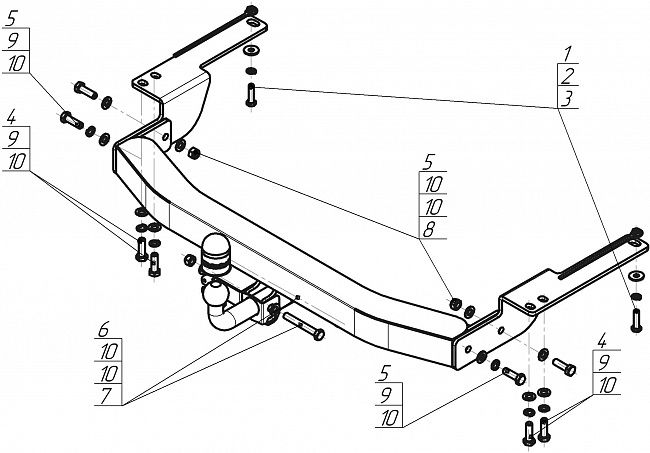 5
9
10

4
9
10

1
2
3

5
10
10
8

6
10
10
7

5
9
10

4
9
10