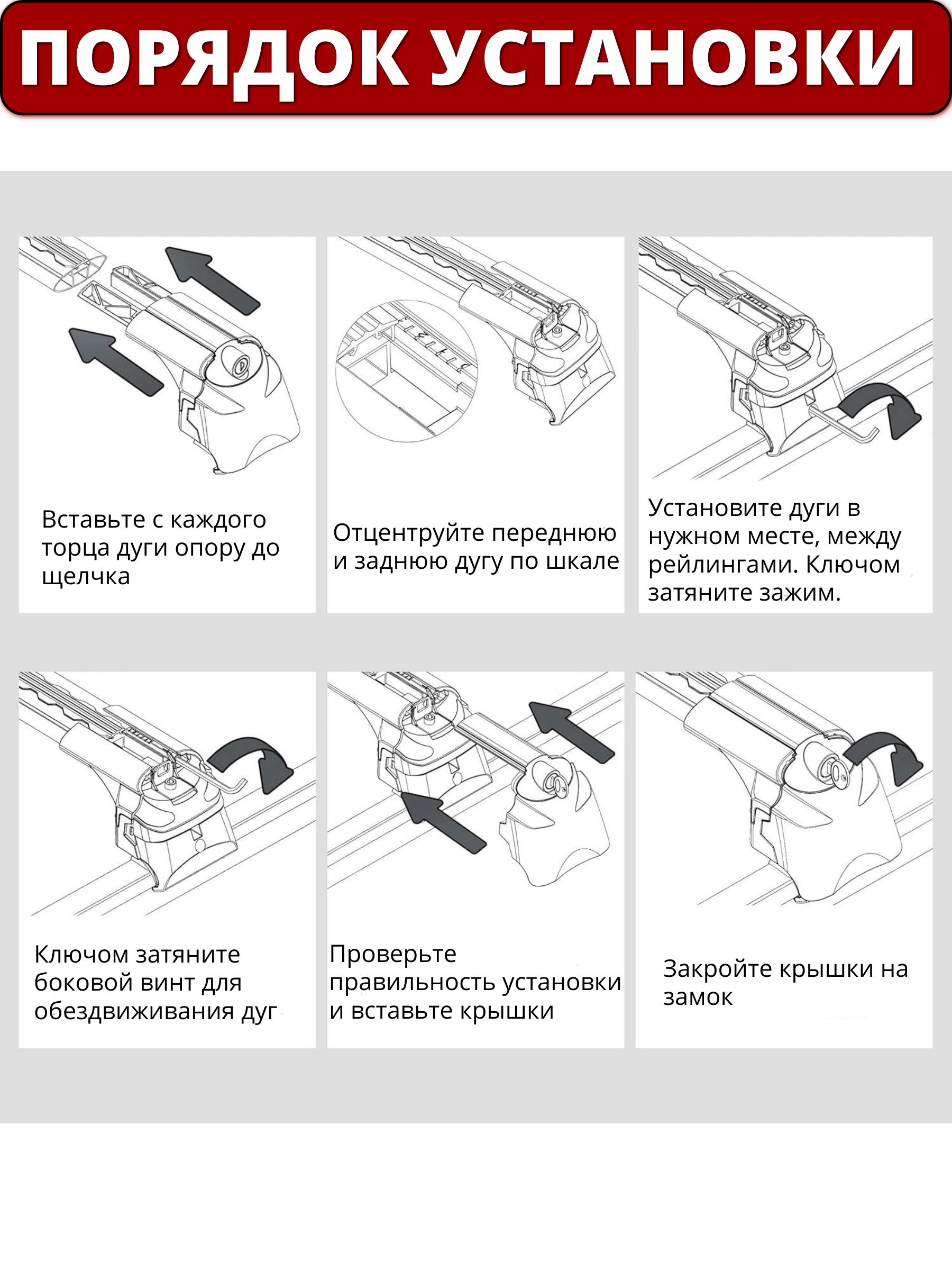 ПОРЯДОК УСТАНОВКИ

Вставьте с каждого торца дуги опору до щелчка

Отцентруйте переднюю и заднюю дугу по шкале

Установите дуги в нужном месте, между рейлингами. Ключом затяните зажим.

Ключом затяните боковой винт для обездвиживания дуг

Проверьте правильность установки и вставьте крышки

Закройте крышки на замок