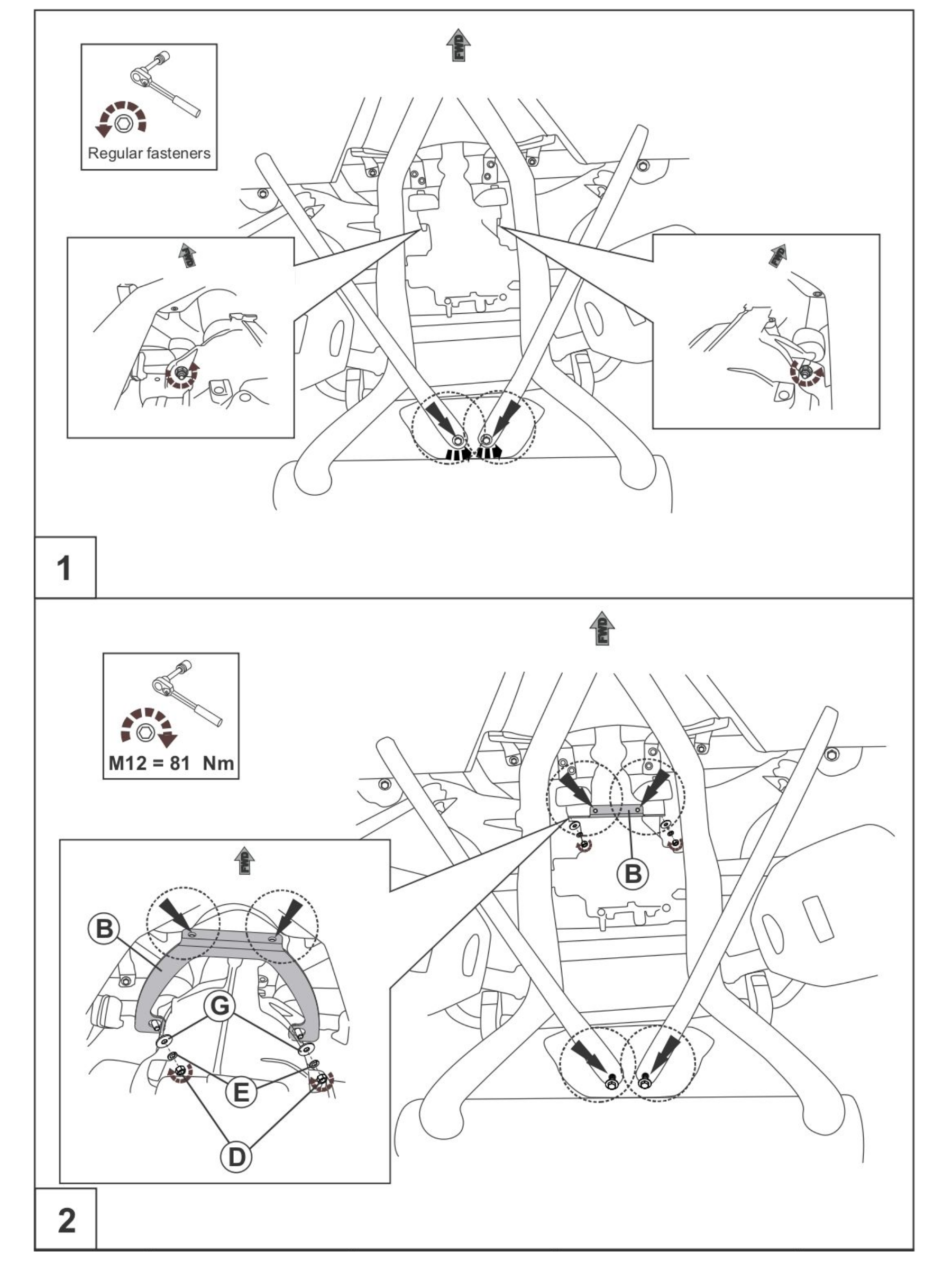 FWD

Regular fasteners

FWD

FWD

1

FWD

M12 = 81 Nm

FWD

B

B

G

E

D

2