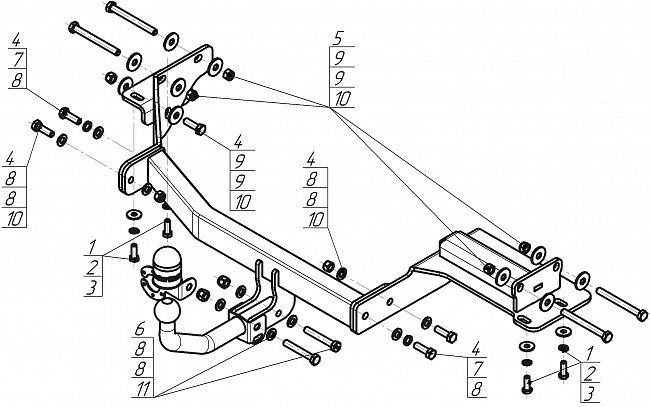 4
7
8

4
8
8
10

5
9
9
10

4
9
9
10

4
8
8
10

1
2
3

6
8
8
11

4
7
8

1
2
3