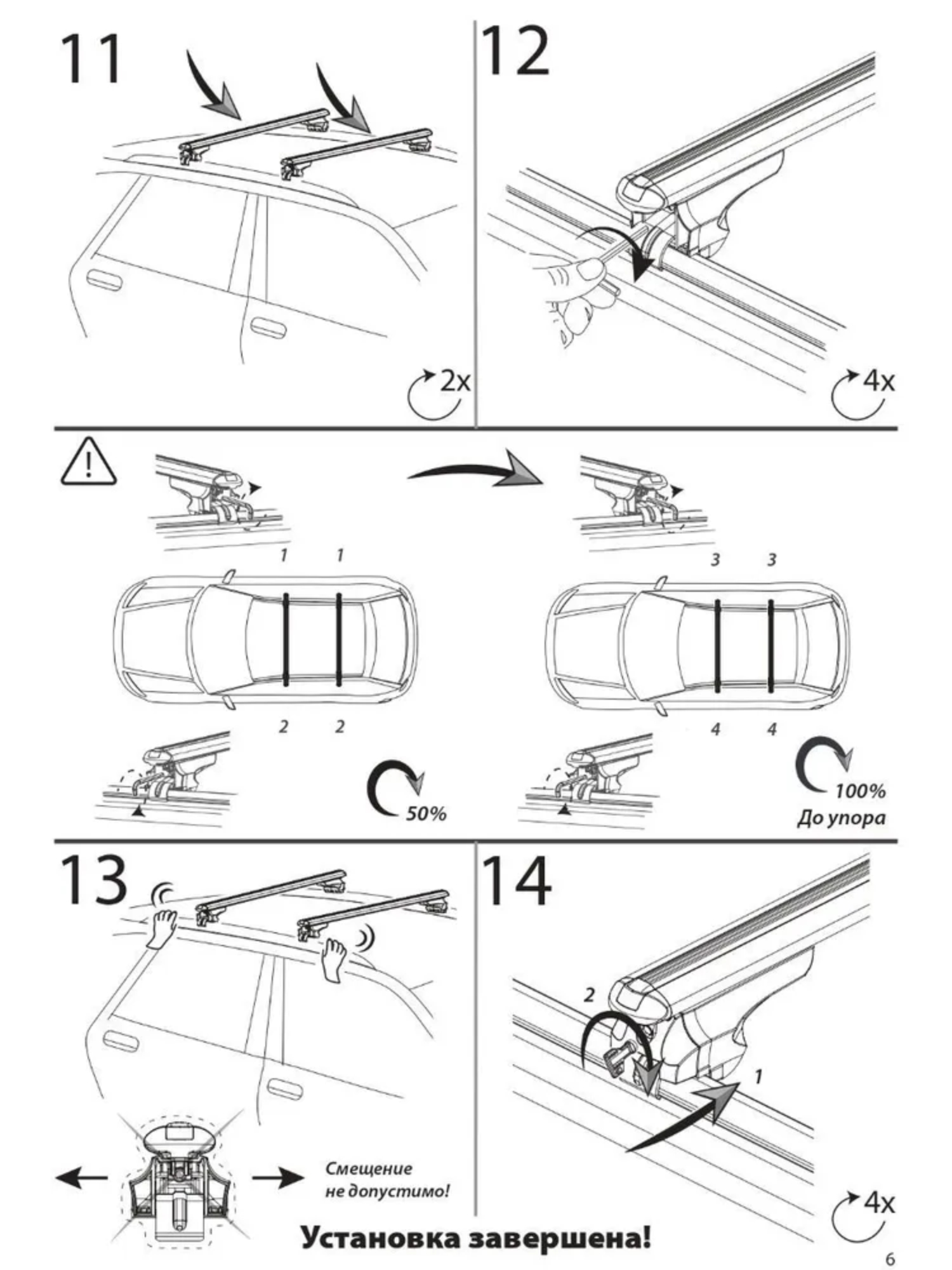 11

2x

12

4x

1 1

2 2

50%

3 3

4 4

100%
До упора

13

Смещение не допустимо!

14

2

1

4x

Установка завершена!

6