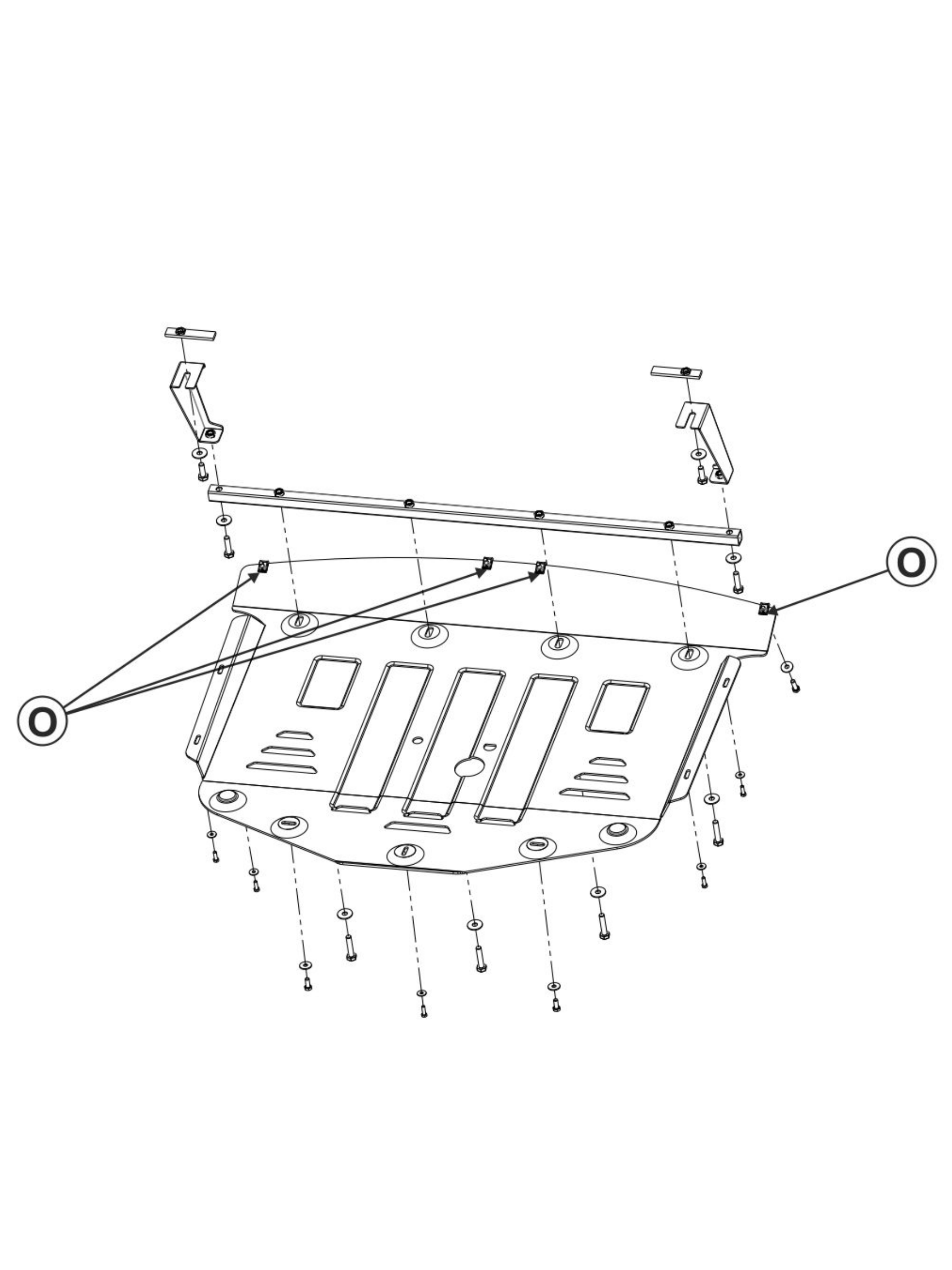 O

O