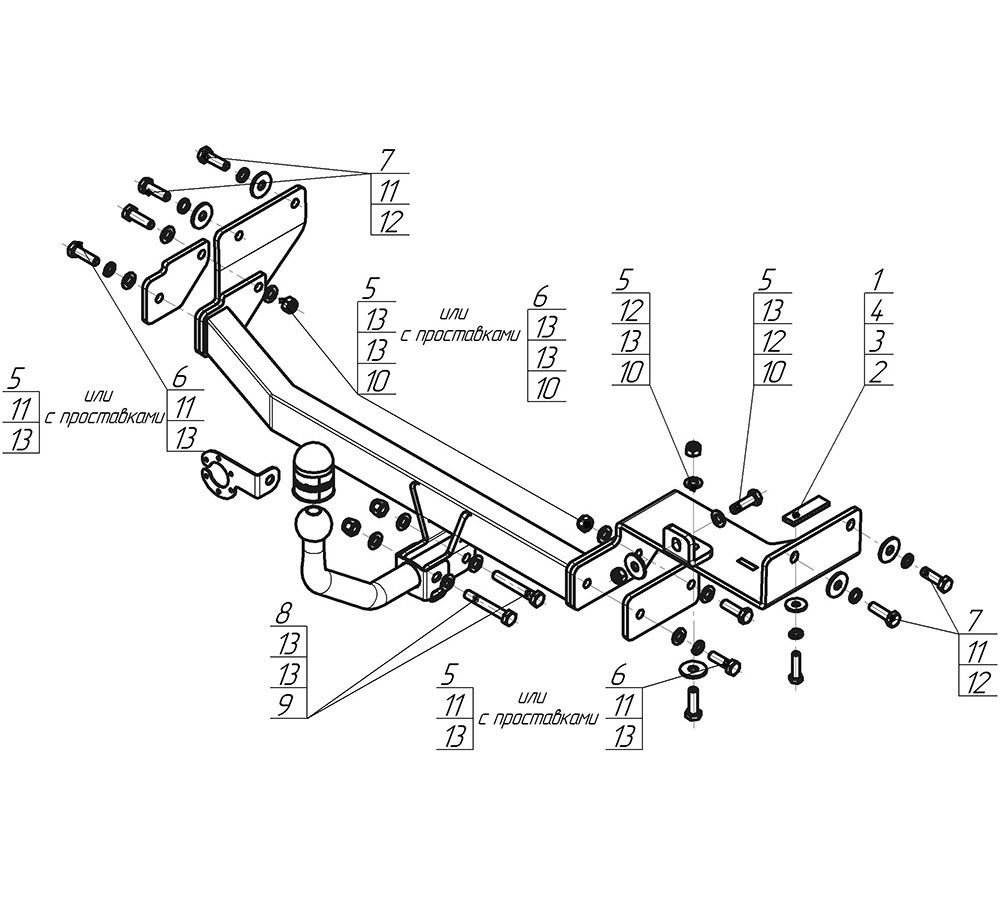 7
11
12

5
13
13
10
или
с проставками
6
13
13
10

5
12
13
10

5
13
12
10

1
4
3
2

5
11
13
или
с проставками
6
11
13

8
13
13
9

5
11
13
или
с проставками
6
11
13

7
11
12