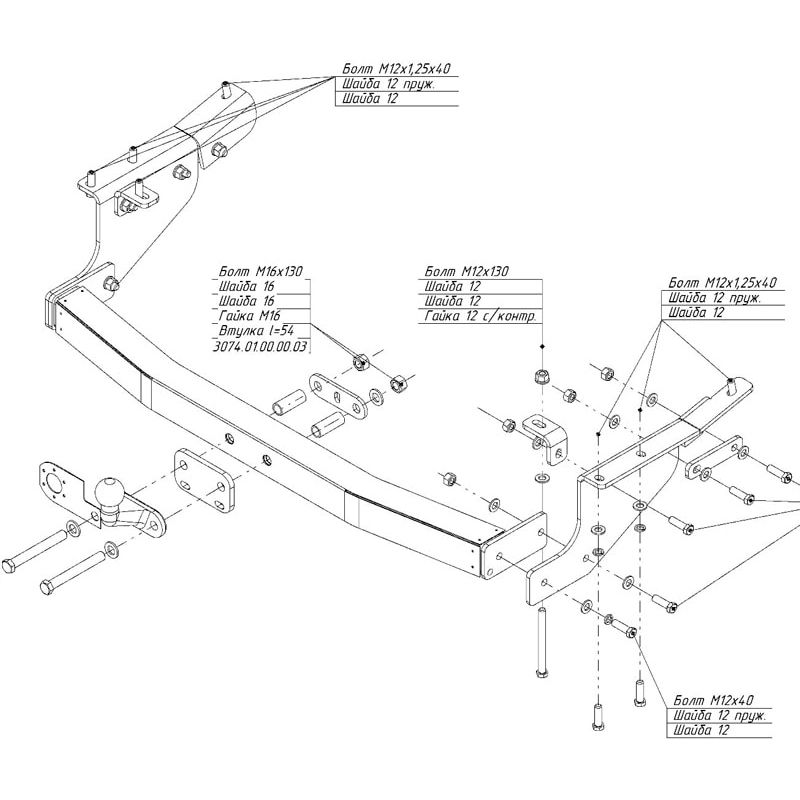 Болт М12х1,25х40
Шайба 12 пруж.
Шайба 12

Болт М16х130
Шайба 16
Шайба 16
Гайка М16
Втулка l=54
3074.01.00.00.03

Болт М12х130
Шайба 12
Шайба 12
Гайка 12 с/контр.

Болт М12х1,25х40
Шайба 12 пруж.
Шайба 12

Болт М12х40
Шайба 12 пруж.
Шайба 12