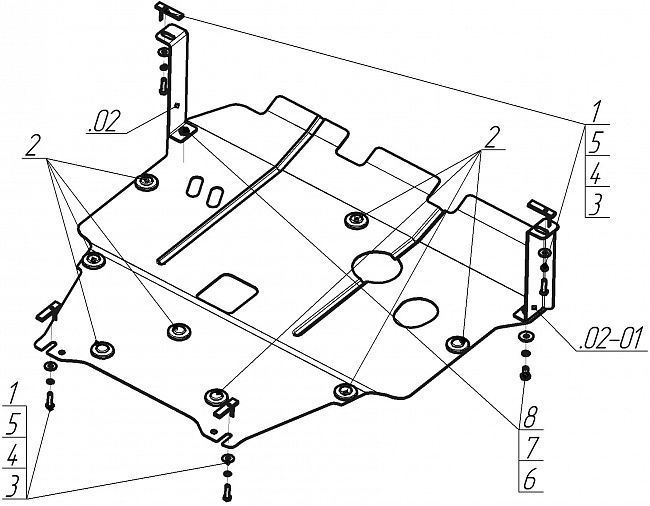 .02

2

2

1
5
4
3

.02-01

1
5
4
3

8
7
6