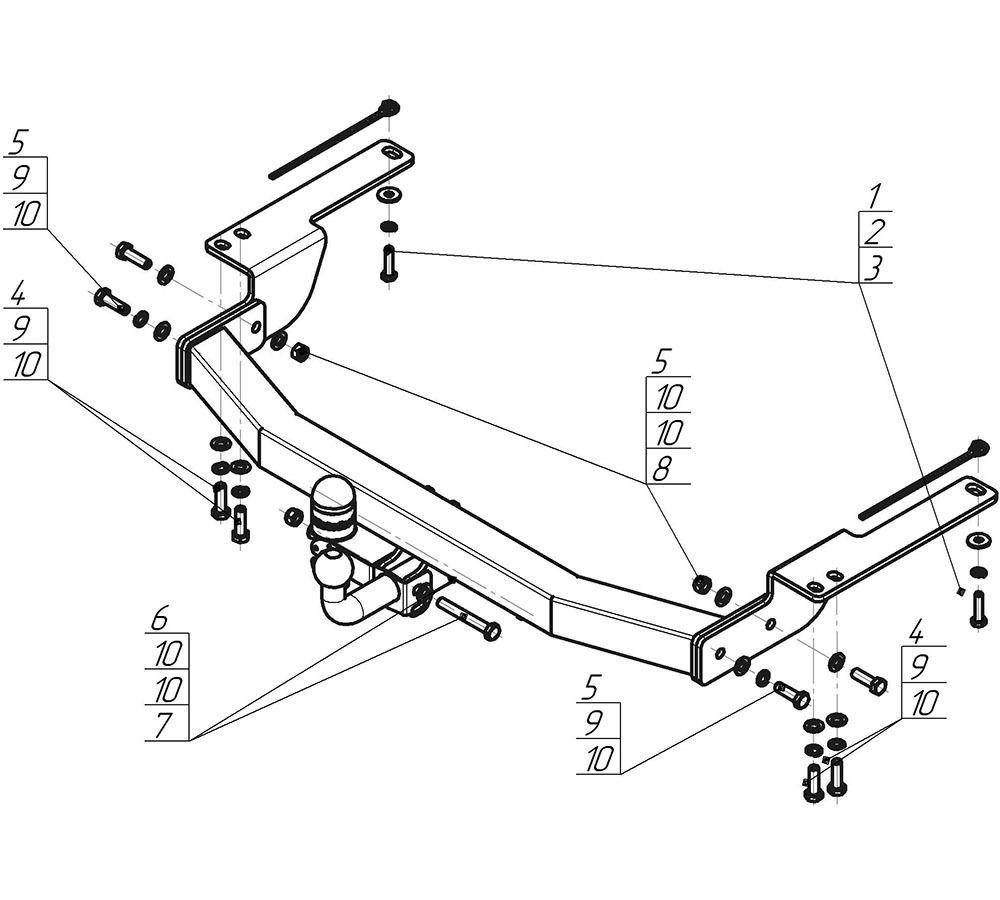 5
9
10

4
9
10

1
2
3

5
10
10
8

6
10
10
7

5
9
10

4
9
10