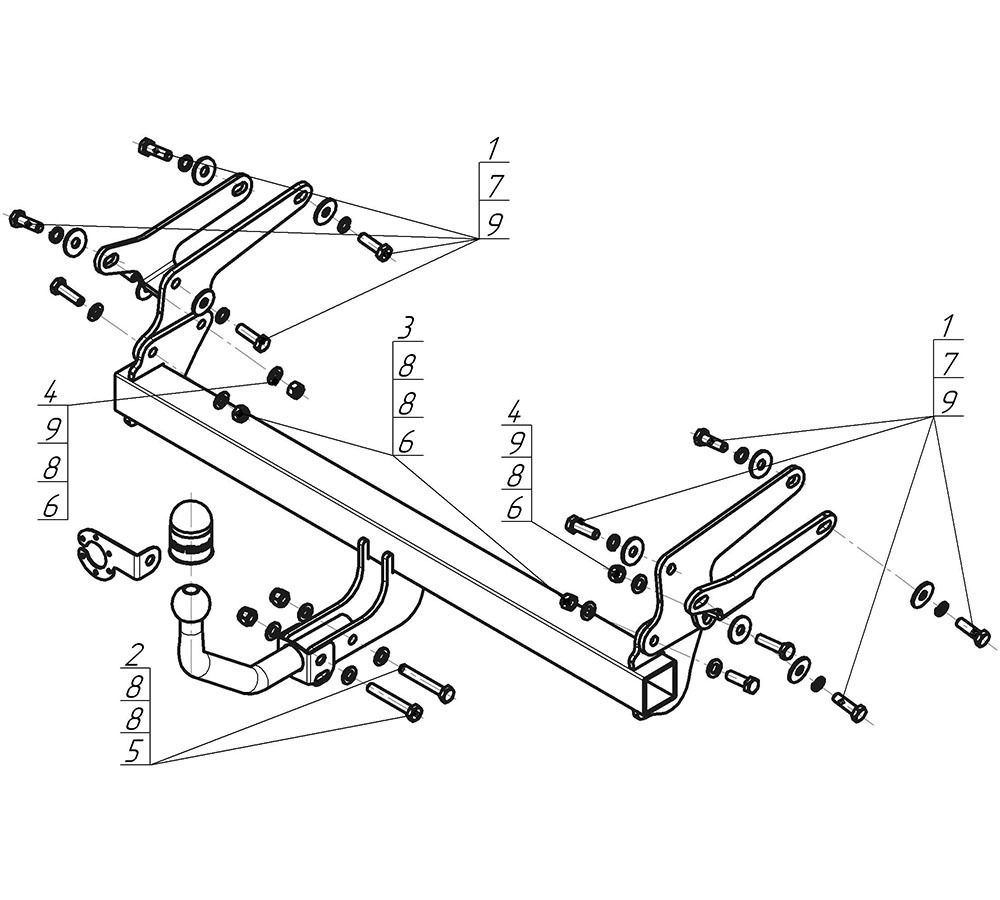 1
7
9

3
8
8
6

1
7
9

4
9
8
6

4
9
8
6

2
8
8
5