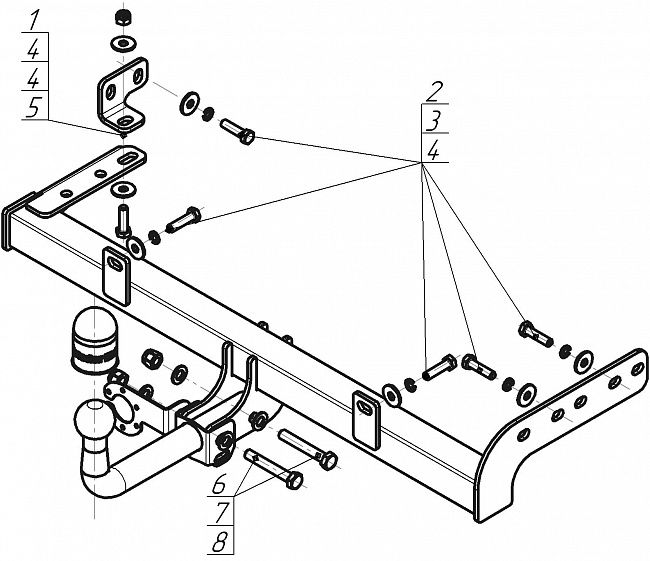 1
4
4
5

2
3
4

6
7
8