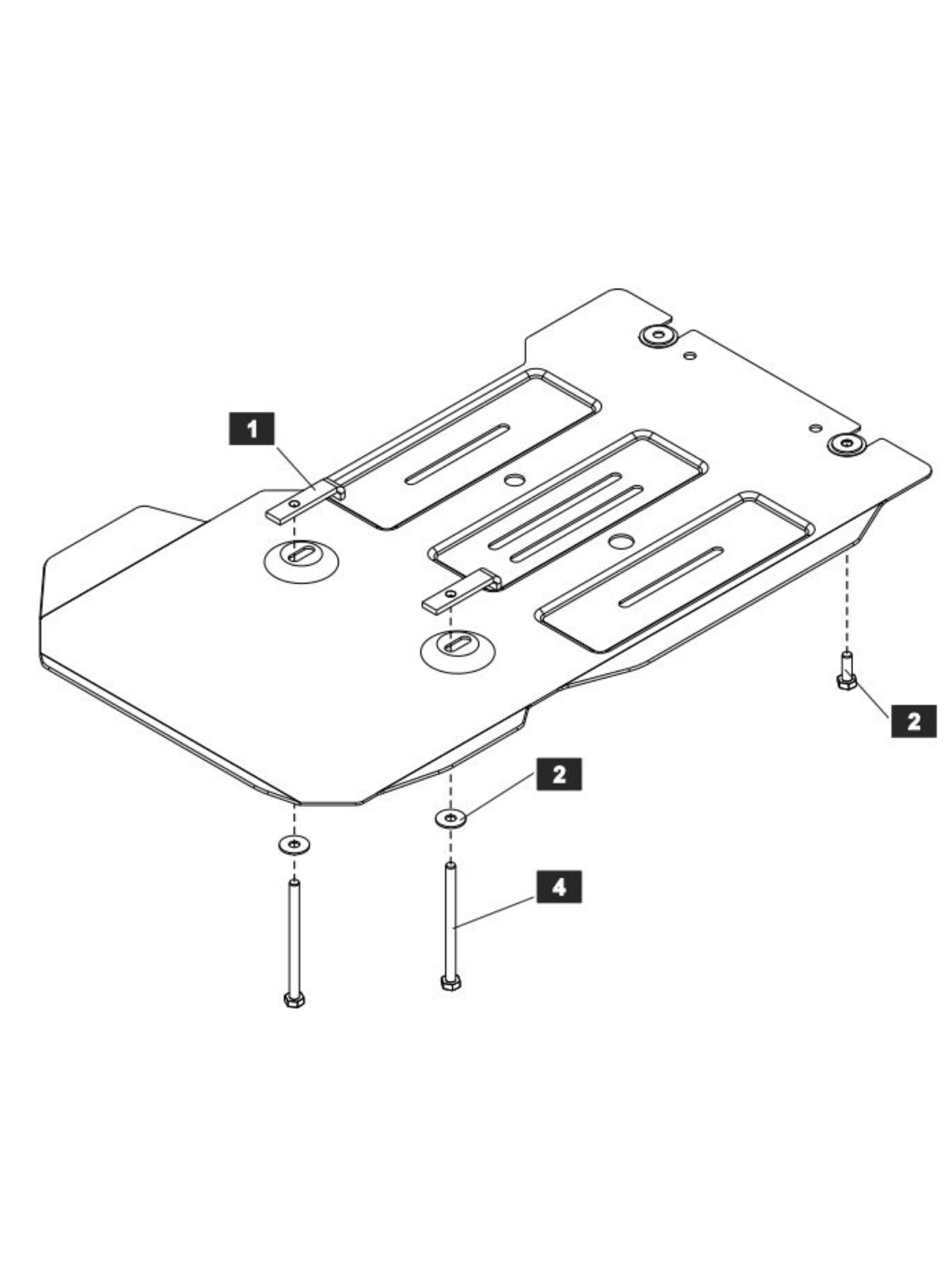 1

2

2

4