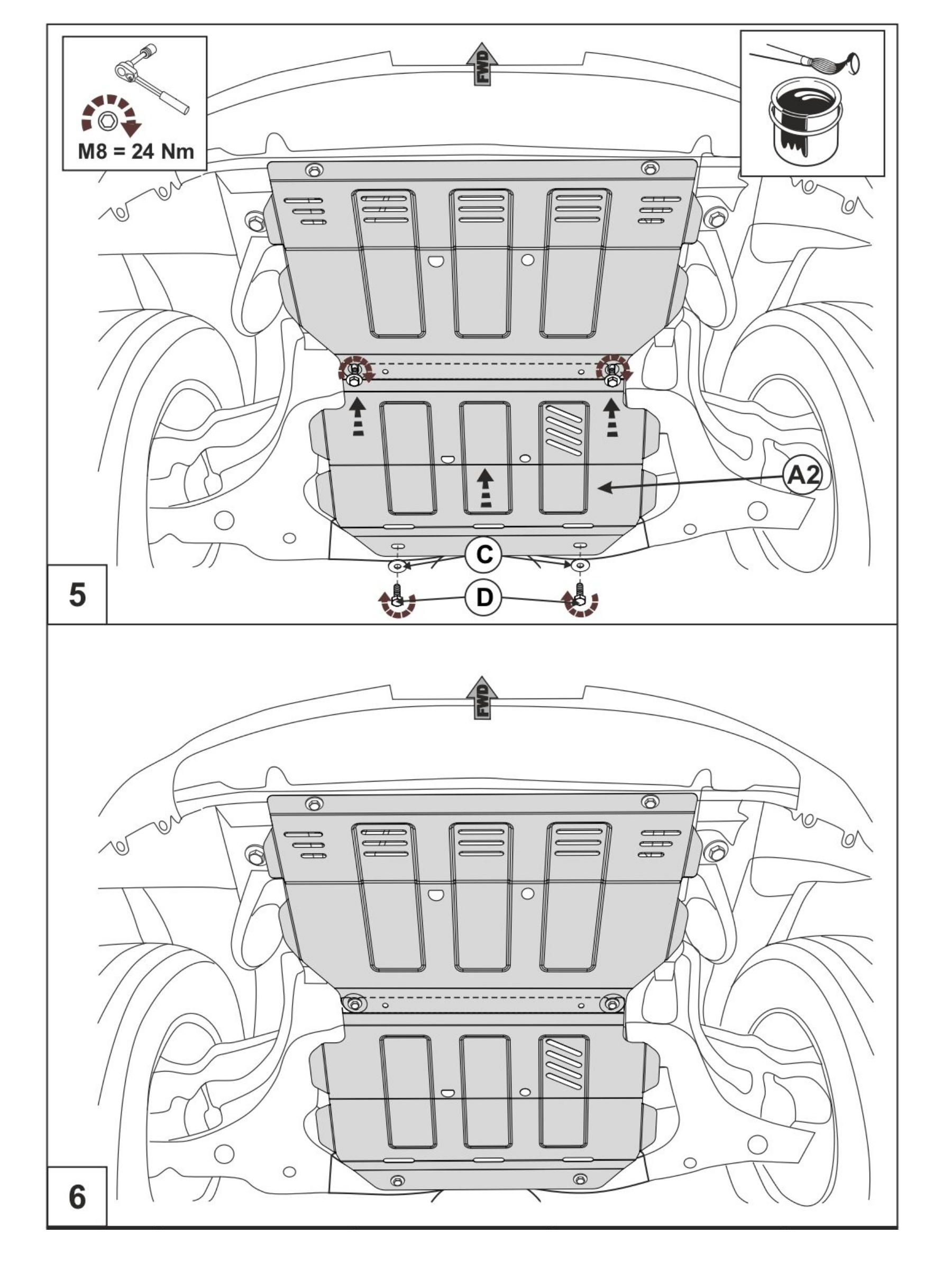 M8 = 24 Nm

FWD

A2

C

D

5

FWD

6