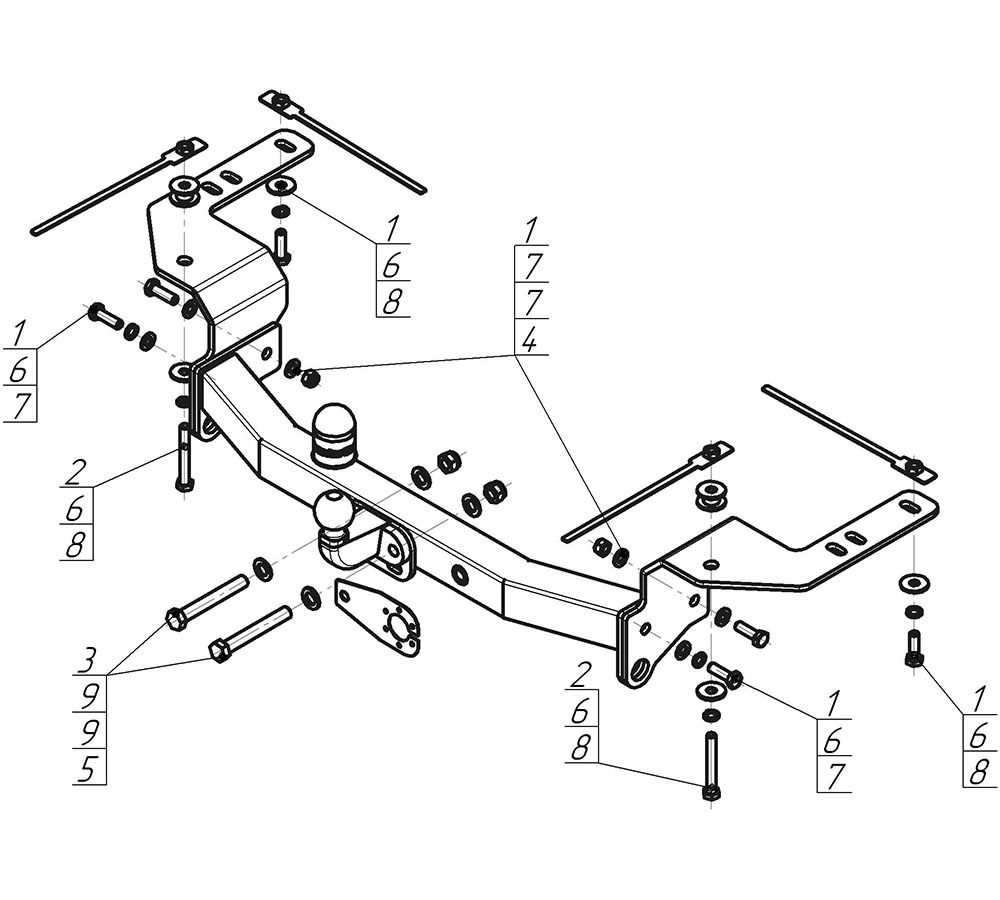 1
6
8

1
7
7
4

1
6
7

2
6
8

3
9
9
5

2
6
8

1
6
7

1
6
8