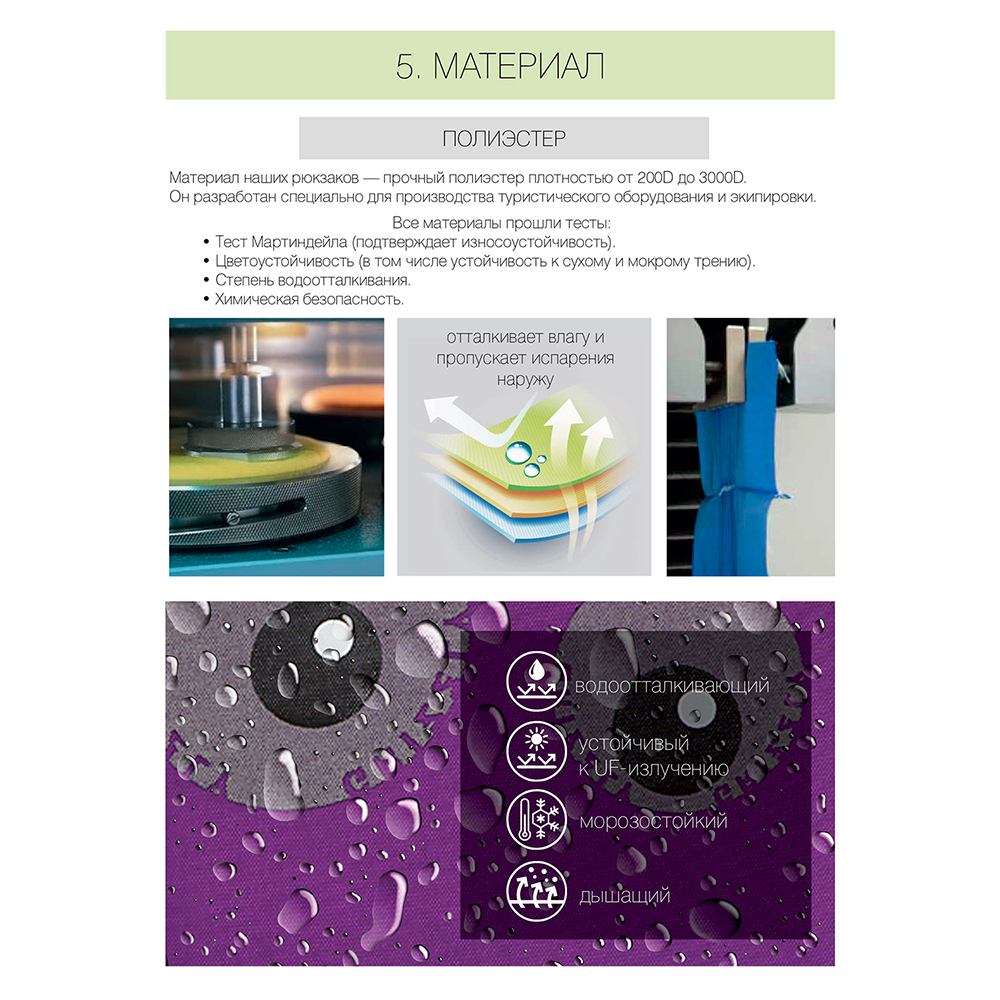 5. МАТЕРИАЛ

ПОЛИЭСТЕР

Материал наших рюкзаков — прочный полиэстер плотностью от 200D до 3000D. Он разработан специально для производства туристического оборудования и экипировки.

Все материалы прошли тесты:
• Тест Мартиндейла (подтверждает износоустойчивость).
• Цветоустойчивость (в том числе устойчивость к сухому и мокрому трению).
• Степень водоотталкивания.
• Химическая безопасность.

отталкивает влагу и пропускает испарения наружу

водоотталкивающий

устойчивый к UF-излучению

морозостойкий

дышащий