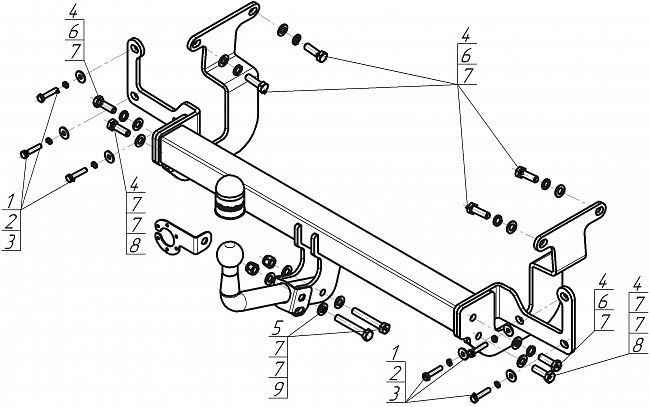 4
6
7

4
6
7

1
2
3

4
7
7
8

5
7
7
9

1
2
3

4
6
7

4
7
7
8