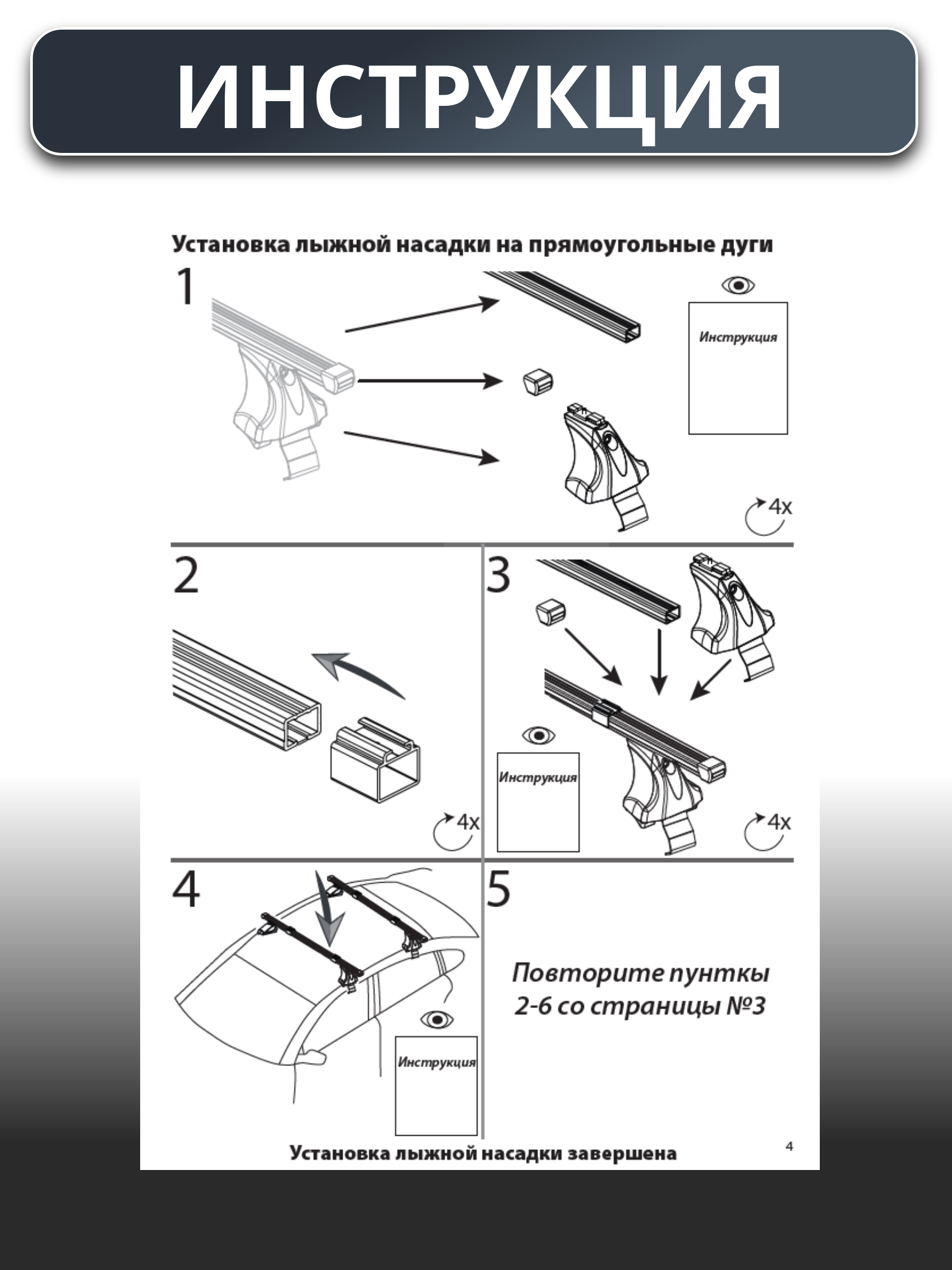 ИНСТРУКЦИЯ

Установка лыжной насадки на прямоугольные дуги

1

Инструкция

4x

2

4x

3

Инструкция

4x

4

Инструкция

5

Повторите пунткы 2-6 со страницы №3

Установка лыжной насадки завершена

4