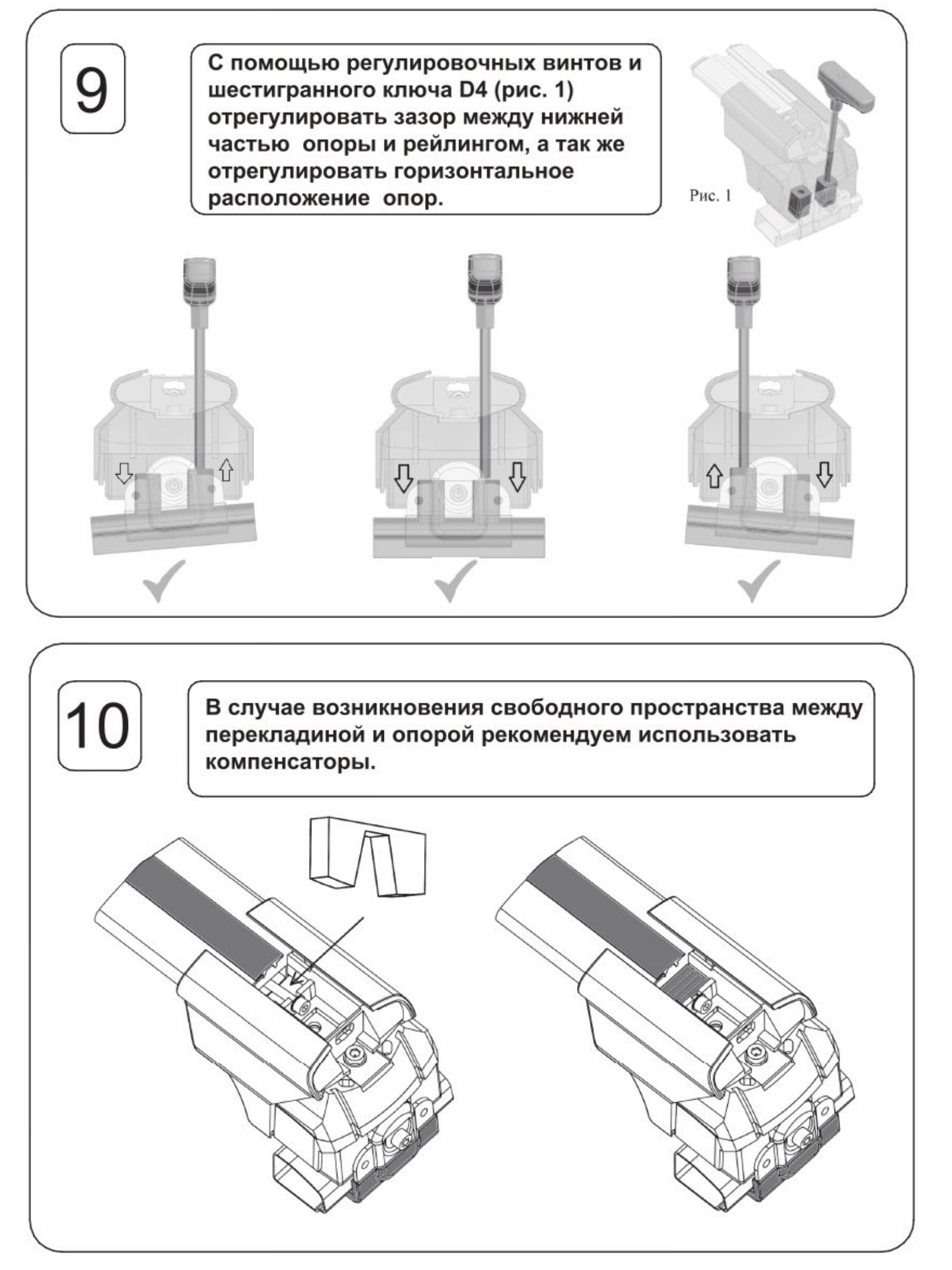 9

С помощью регулировочных винтов и шестигранного ключа D4 (рис. 1) отрегулировать зазор между нижней частью опоры и рейлингом, а так же отрегулировать горизонтальное расположение опор.

Рис. 1

10

В случае возникновения свободного пространства между перекладиной и опорой рекомендуем использовать компенсаторы.