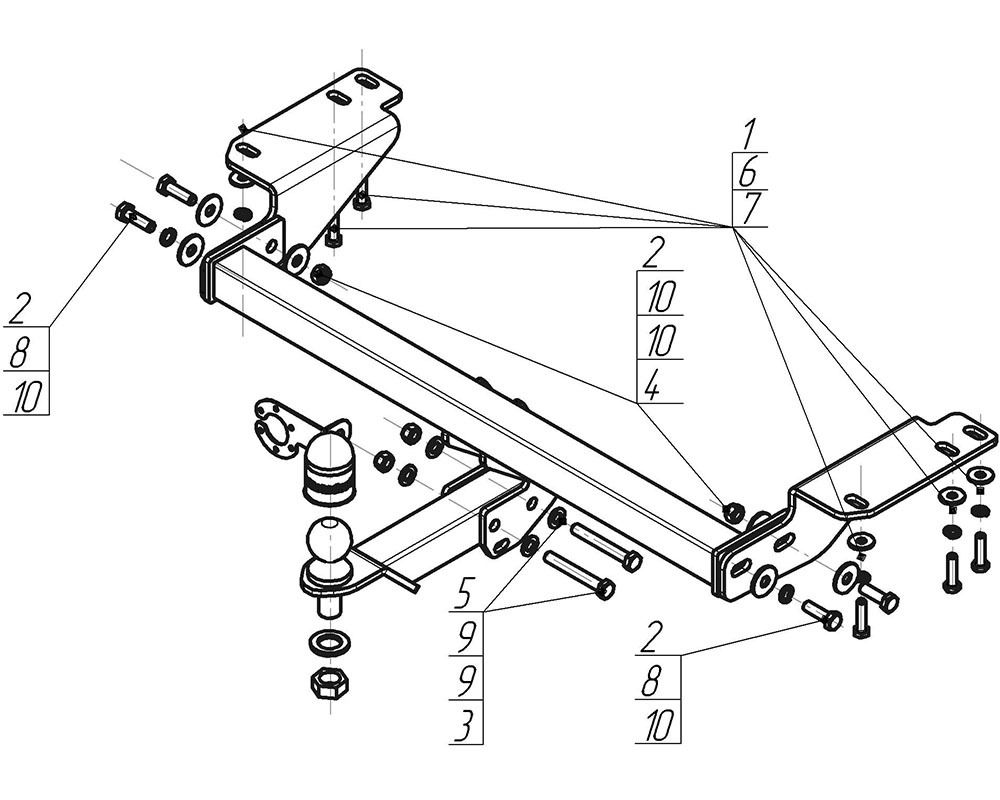 1
6
7

2
10
10
4

2
8
10

5
9
9
3

2
8
10