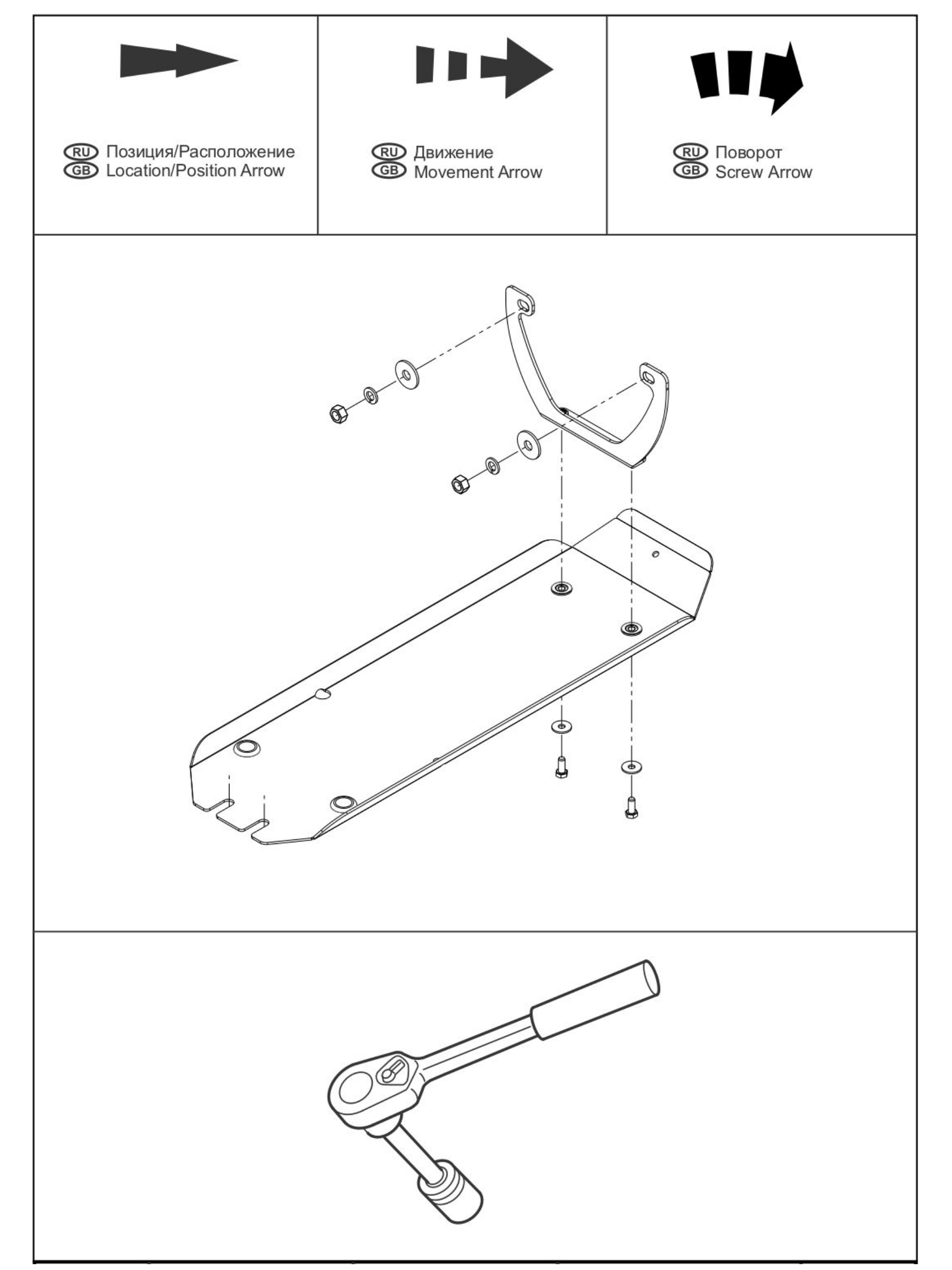 RU Позиция/Расположение
GB Location/Position Arrow

RU Движение
GB Movement Arrow

RU Поворот
GB Screw Arrow