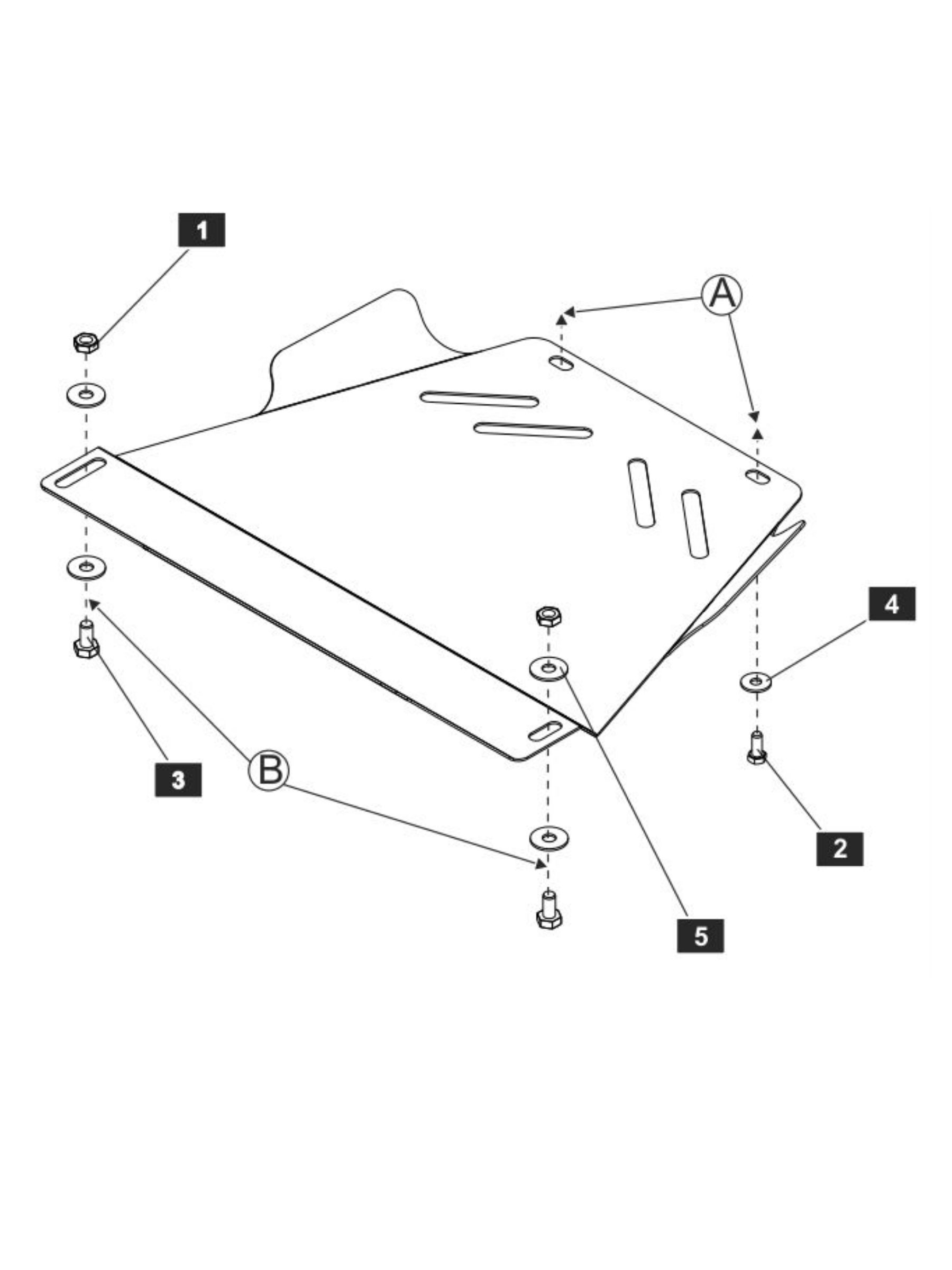 1

A

4

3

B

2

5