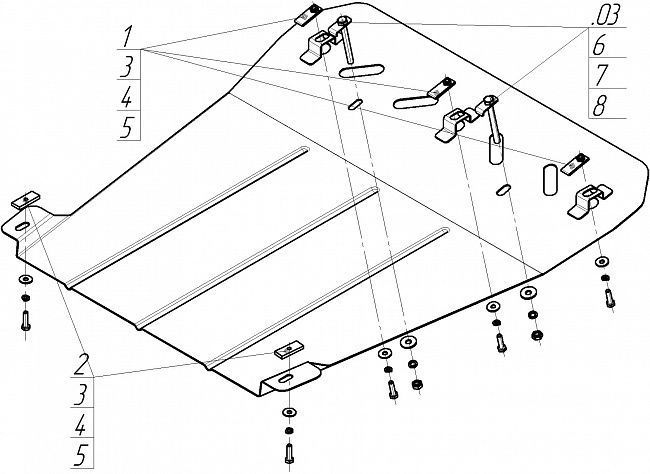 1
3
4
5

.03
6
7
8

2
3
4
5