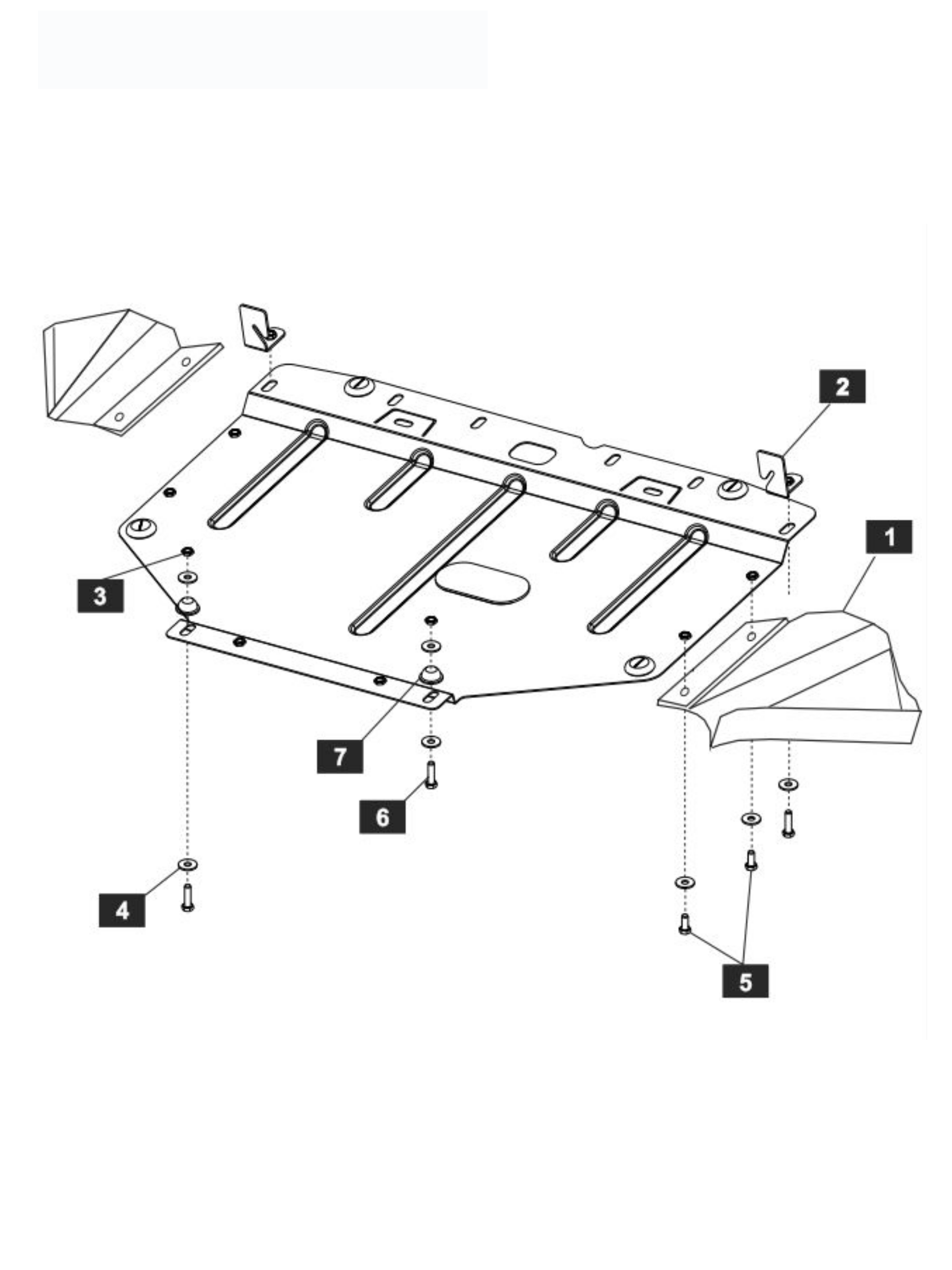 2

1

3

7

6

4

5