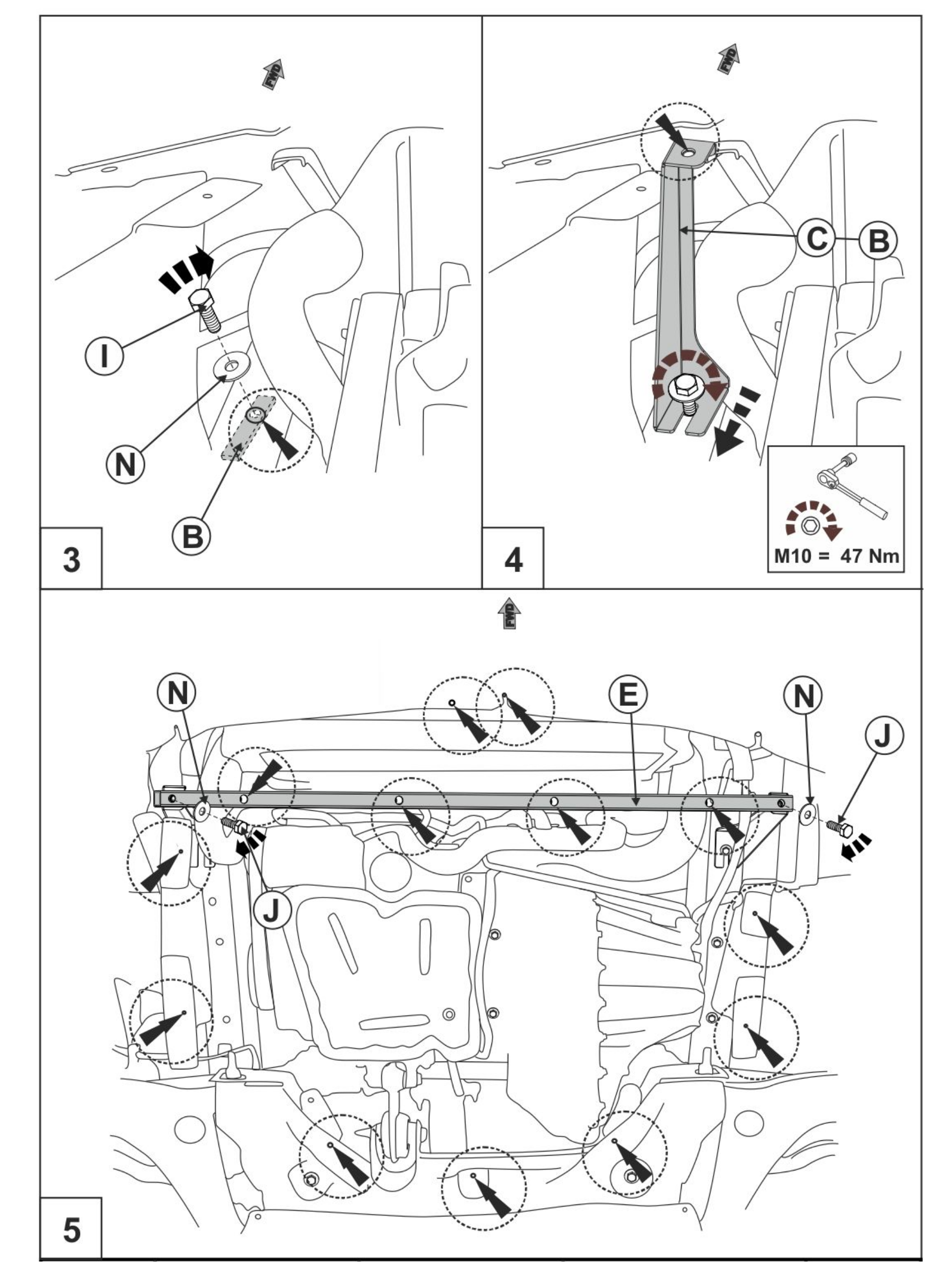 FWD

I

N

B

3

FWD

C

B

M10 = 47 Nm

4

FWD

N

E

N

J

J

5