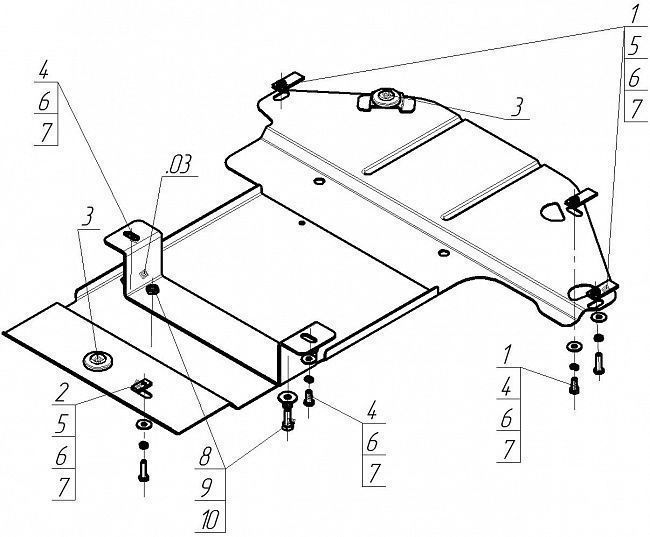 1
5
6
7

4
6
7

3

.03

3

2
5
6
7

8
9
10

4
6
7

1
4
6
7