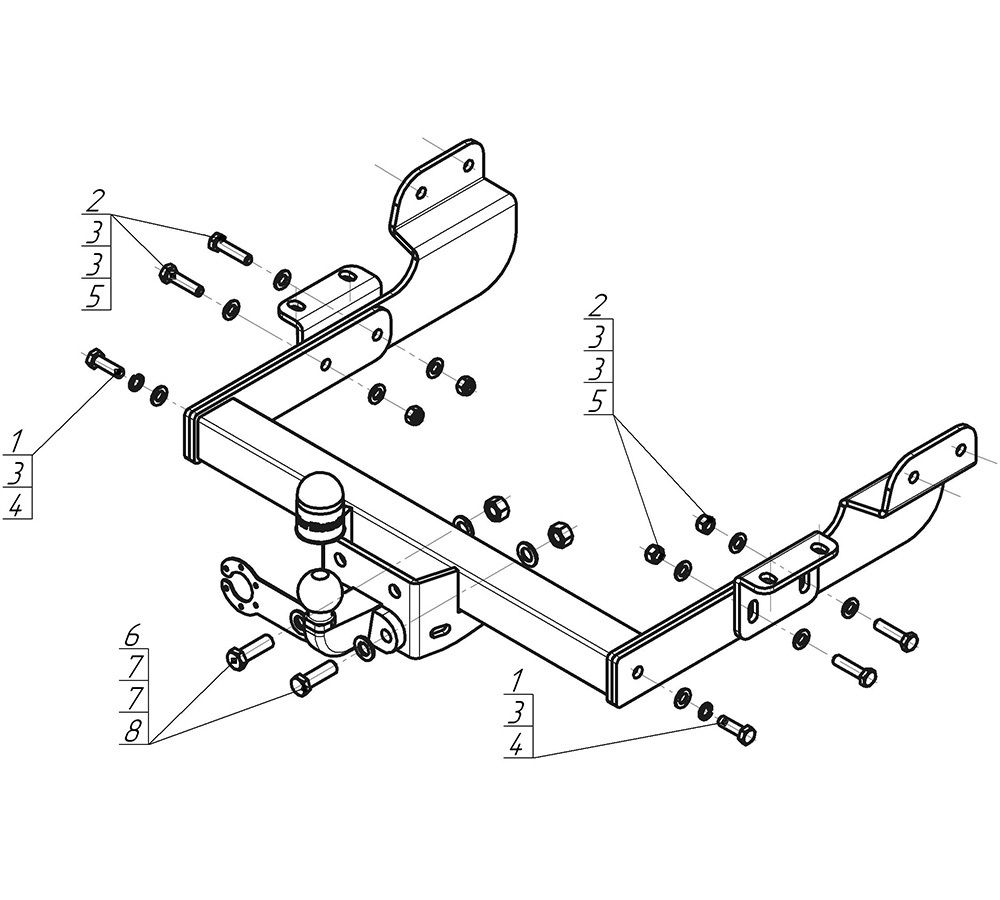 2
3
3
5

1
3
4

2
3
3
5

6
7
7
8

1
3
4