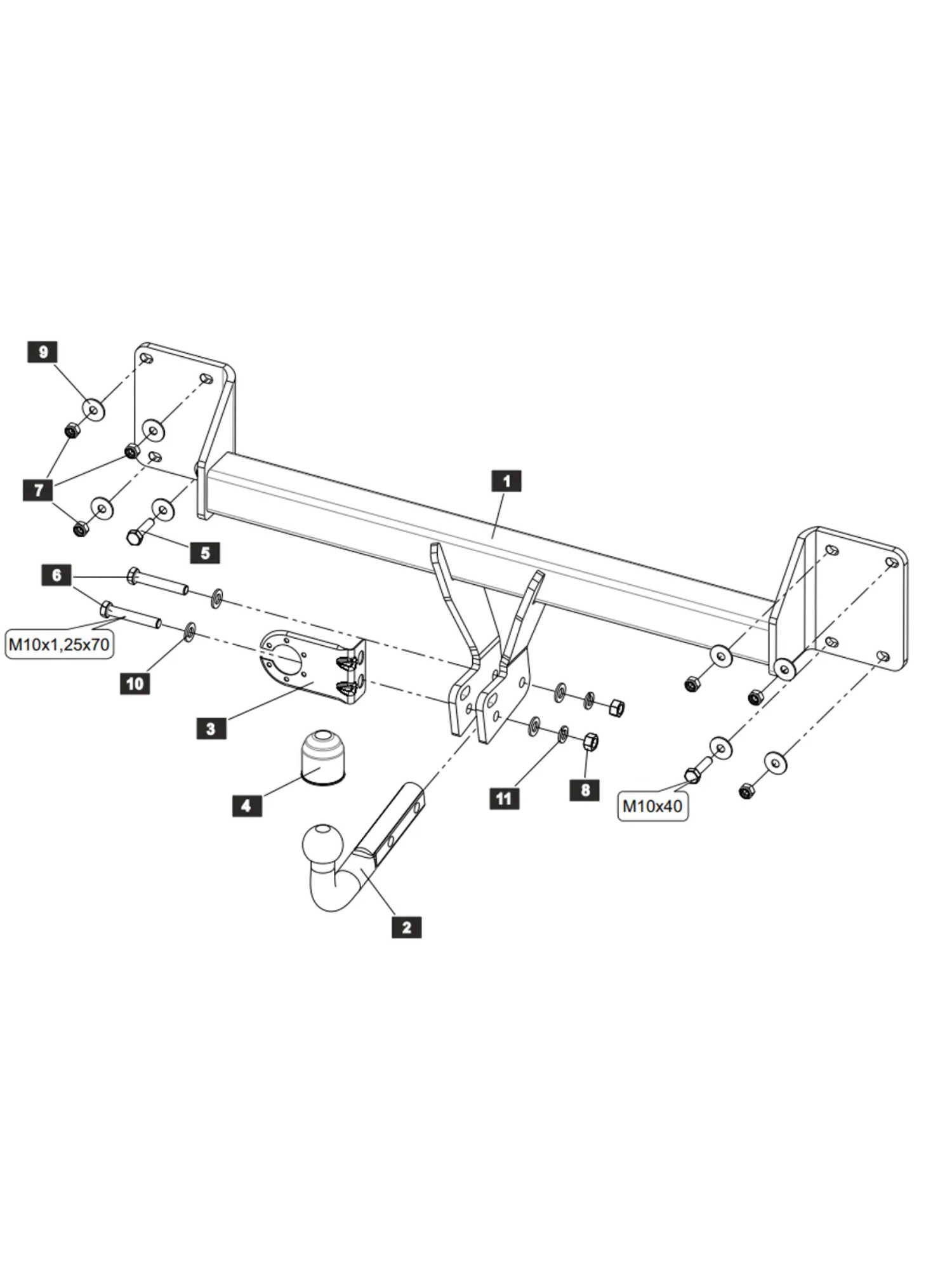 9

7

1

5

6

M10x1,25x70

10

3

4

11

8

M10x40

2