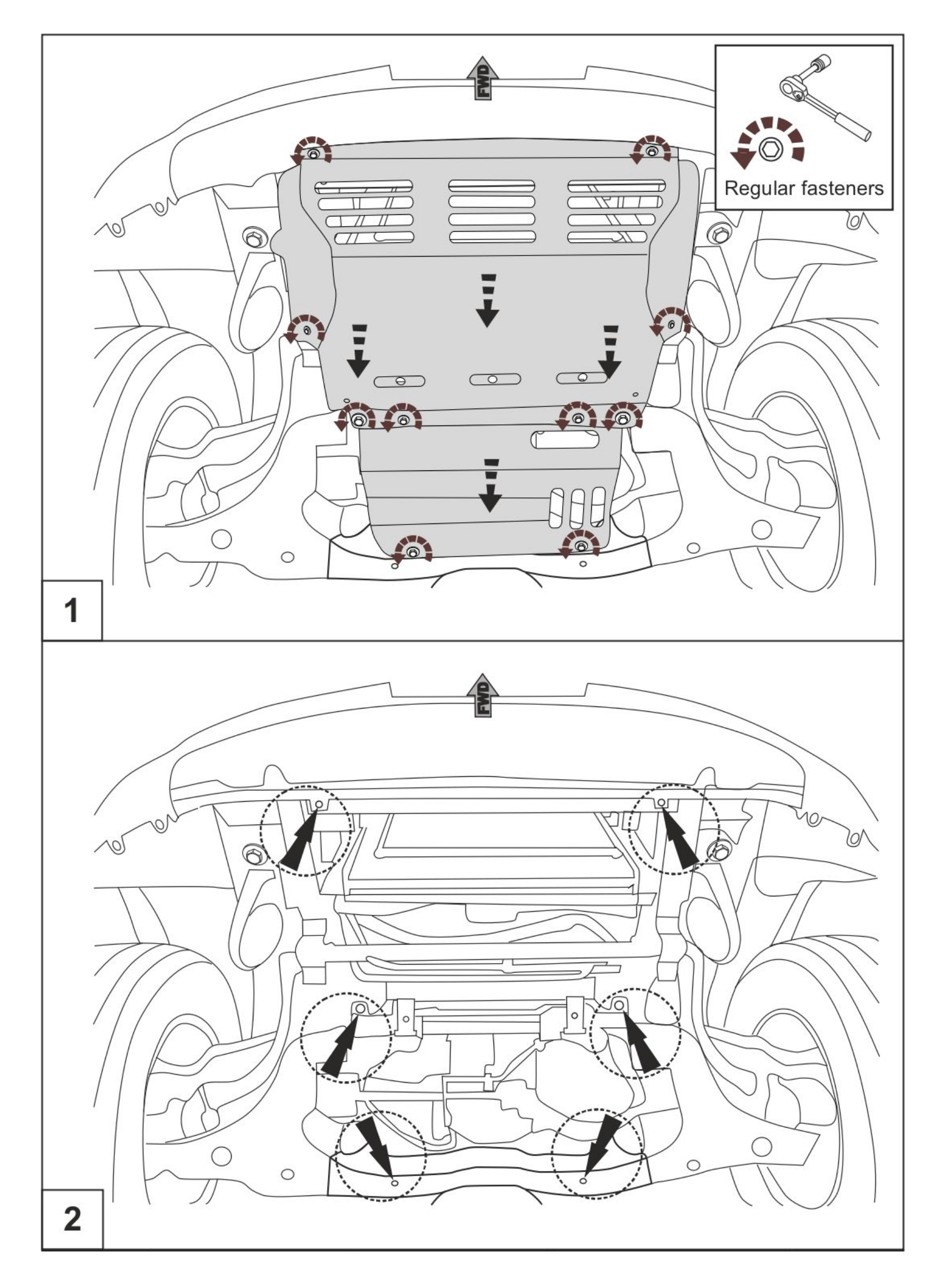 FWD

Regular fasteners

1

FWD

2