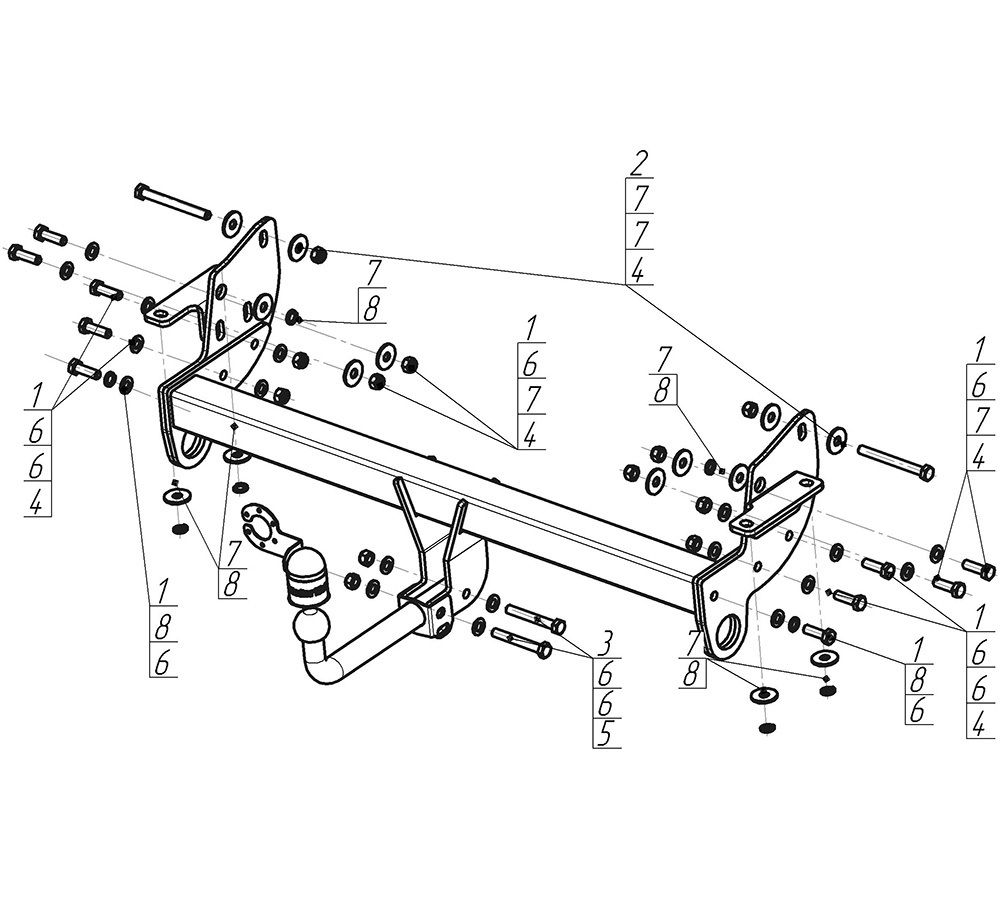 2
7
7
4

7
8

1
6
7
4

7
8

1
6
7
4

1
6
6
4

7
8

1
8
6

3
6
6
5

7
8

1
8
6

1
6
6
4