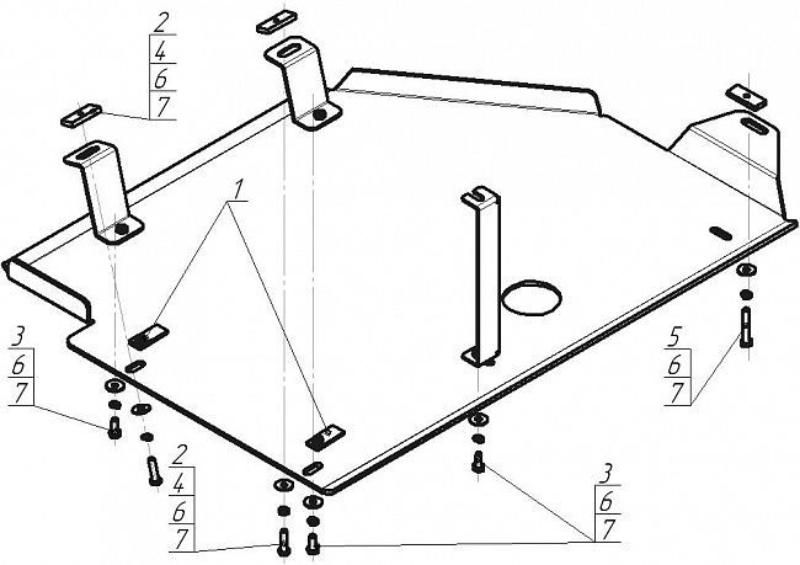 2
4
6
7

1

3
6
7

5
6
7

2
4
6
7

3
6
7