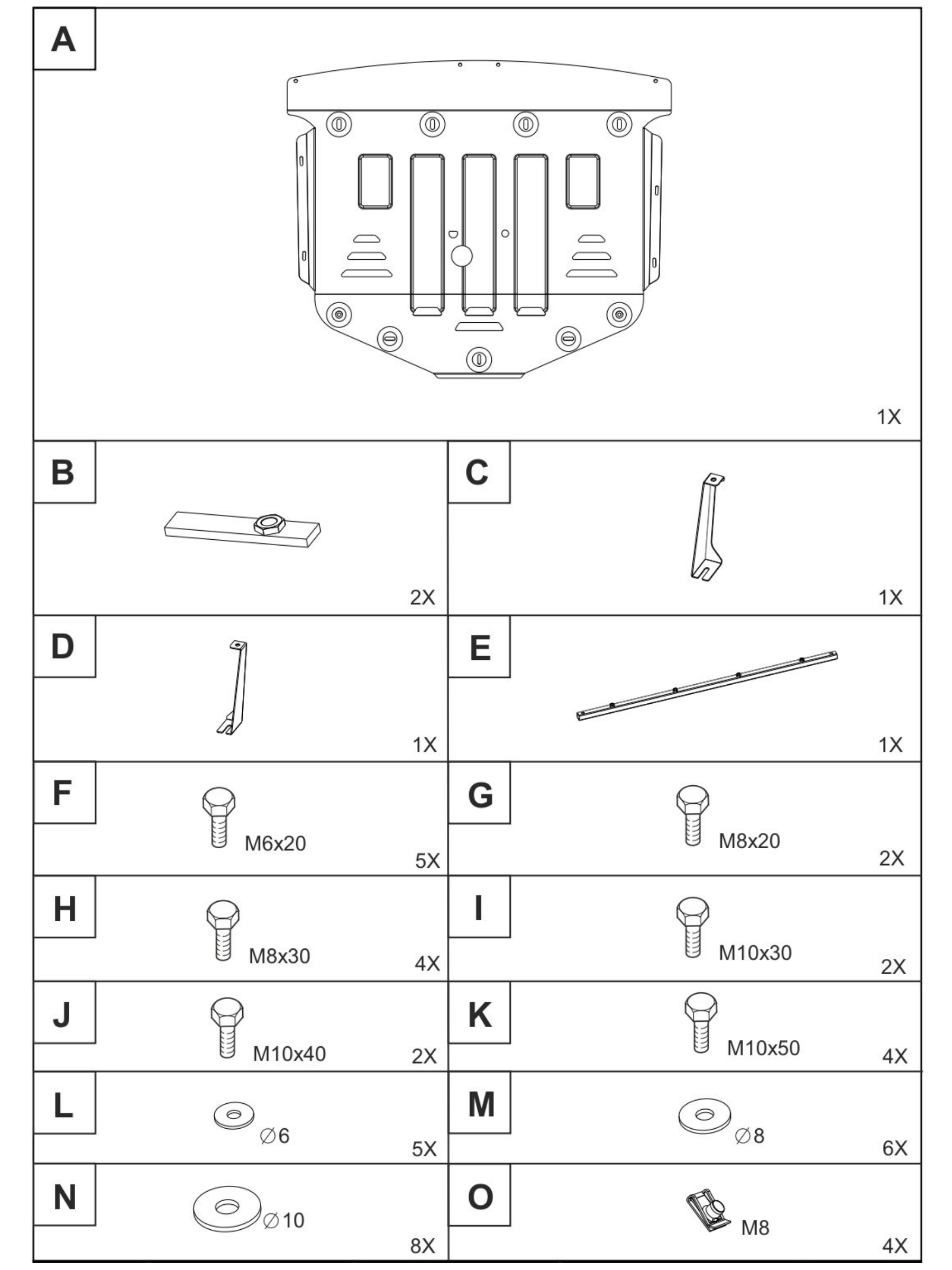 A

1X

B

2X

C

1X

D

1X

E

1X

F

M6x20

5X

G

M8x20

2X

H

M8x30

4X

I

M10x30

2X

J

M10x40

2X

K

M10x50

4X

L

∅6

5X

M

∅8

6X

N

∅10

8X

O

M8

4X