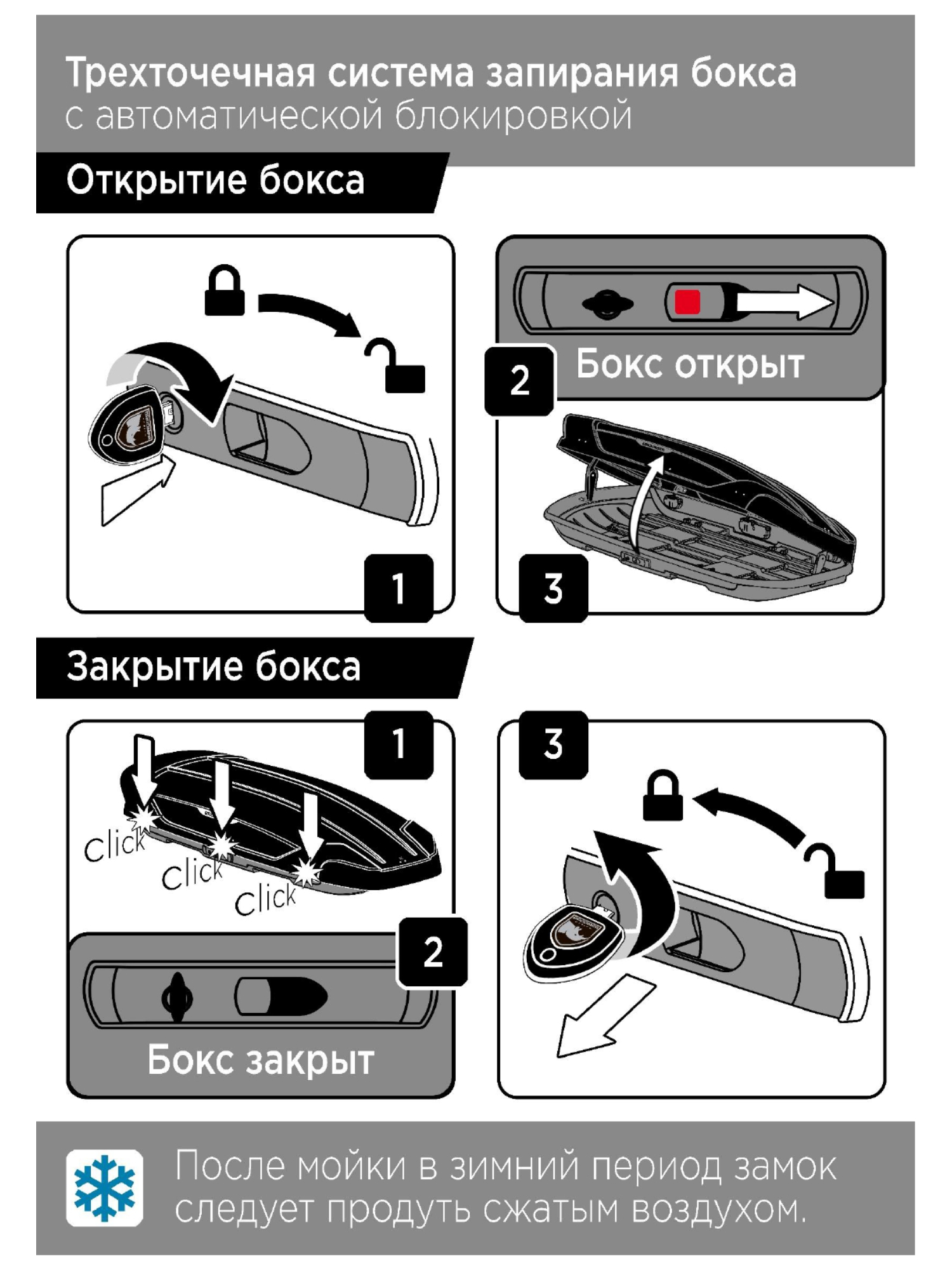 Трехточечная система запирания бокса
с автоматической блокировкой

Открытие бокса

1

2

Бокс открыт

3

Закрытие бокса

1

click

click

click

2

Бокс закрыт

3

После мойки в зимний период замок следует продуть сжатым воздухом.