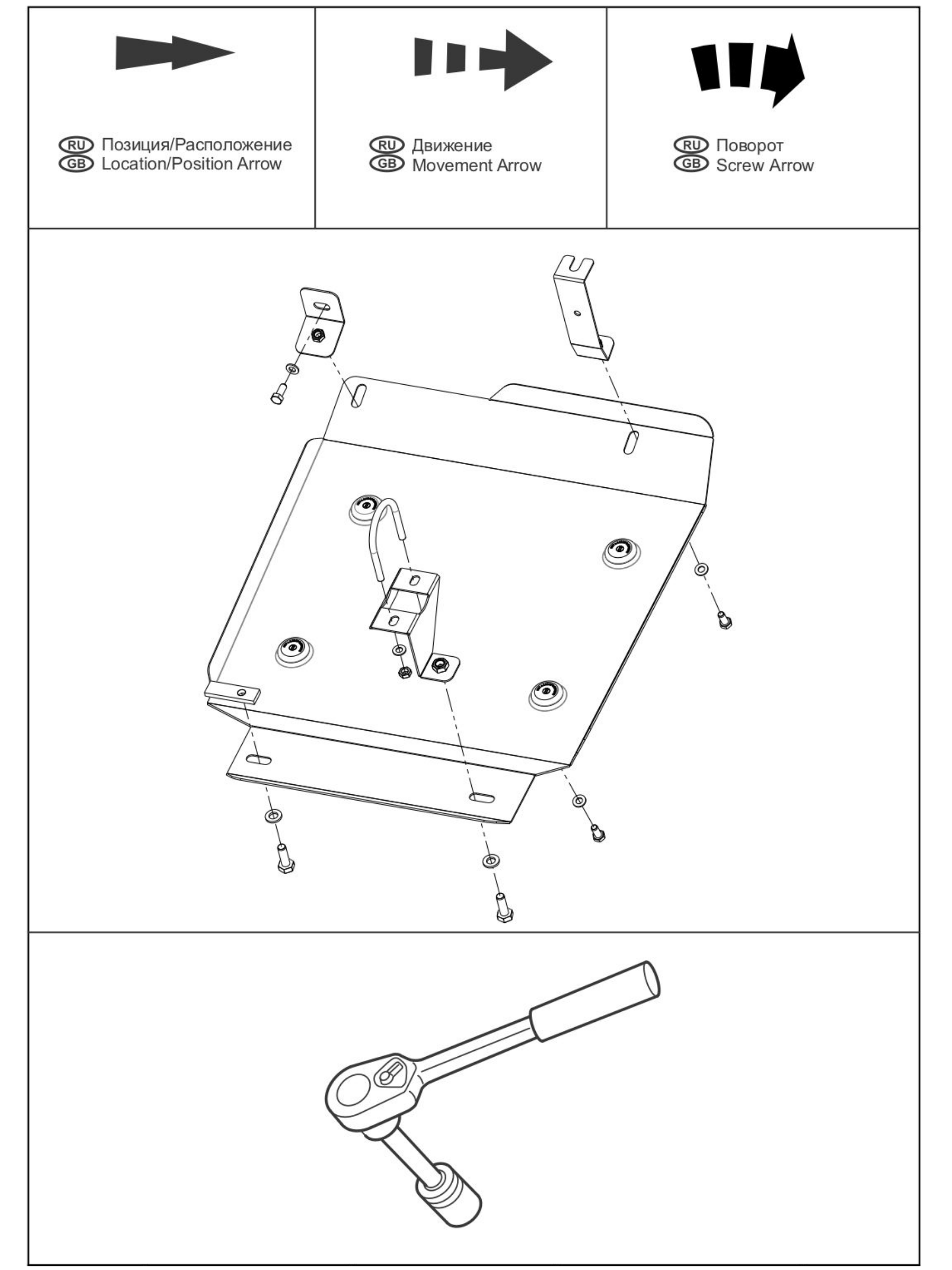 RU Позиция/Расположение
GB Location/Position Arrow

RU Движение
GB Movement Arrow

RU Поворот
GB Screw Arrow