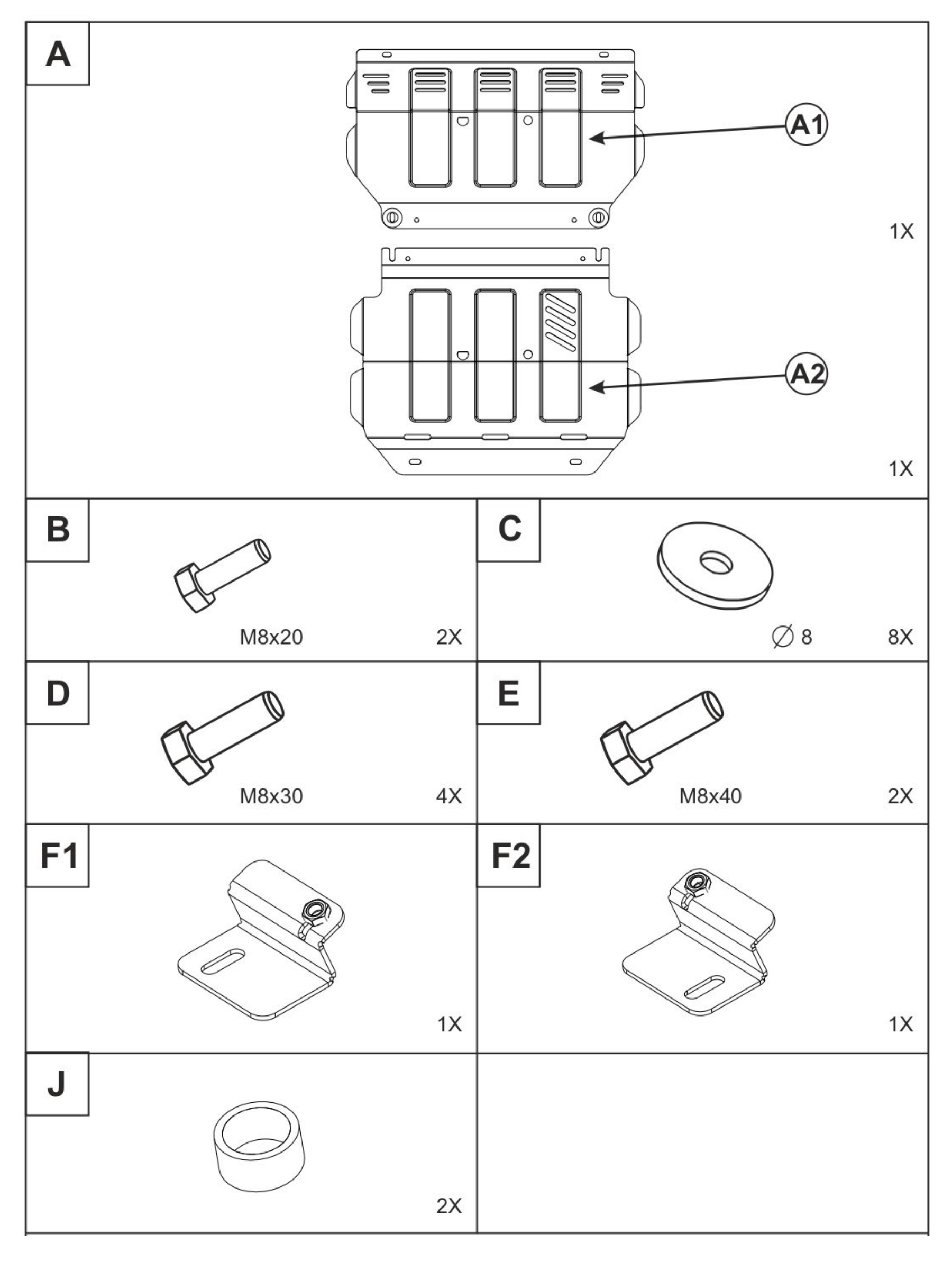 A

A1

1X

A2

1X

B

M8x20

2X

C

$\varnothing$ 8

8X

D

M8x30

4X

E

M8x40

2X

F1

1X

F2

1X

J

2X