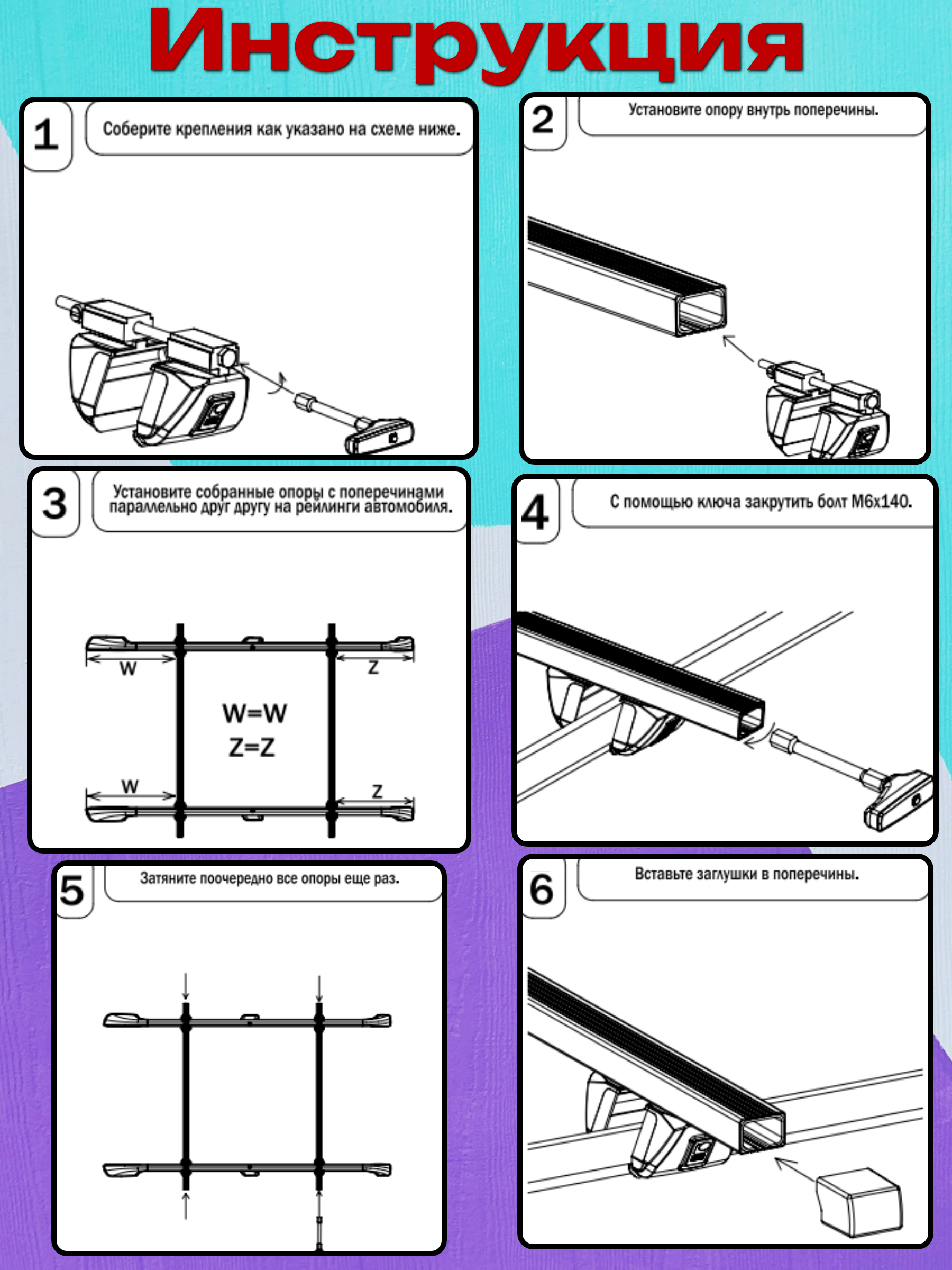 Инструкция

1
Соберите крепления как указано на схеме ниже.

2
Установите опору внутрь поперечины.

3
Установите собранные опоры с поперечинами параллельно друг другу на рейлинги автомобиля.

W
Z
W=W
Z=Z
W
Z

4
С помощью ключа закрутить болт М6х140.

5
Затяните поочередно все опоры еще раз.

6
Вставьте заглушки в поперечины.