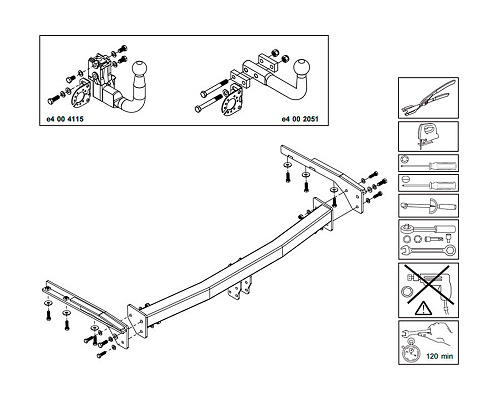 e4 00 4115

e4 00 2051

120 min