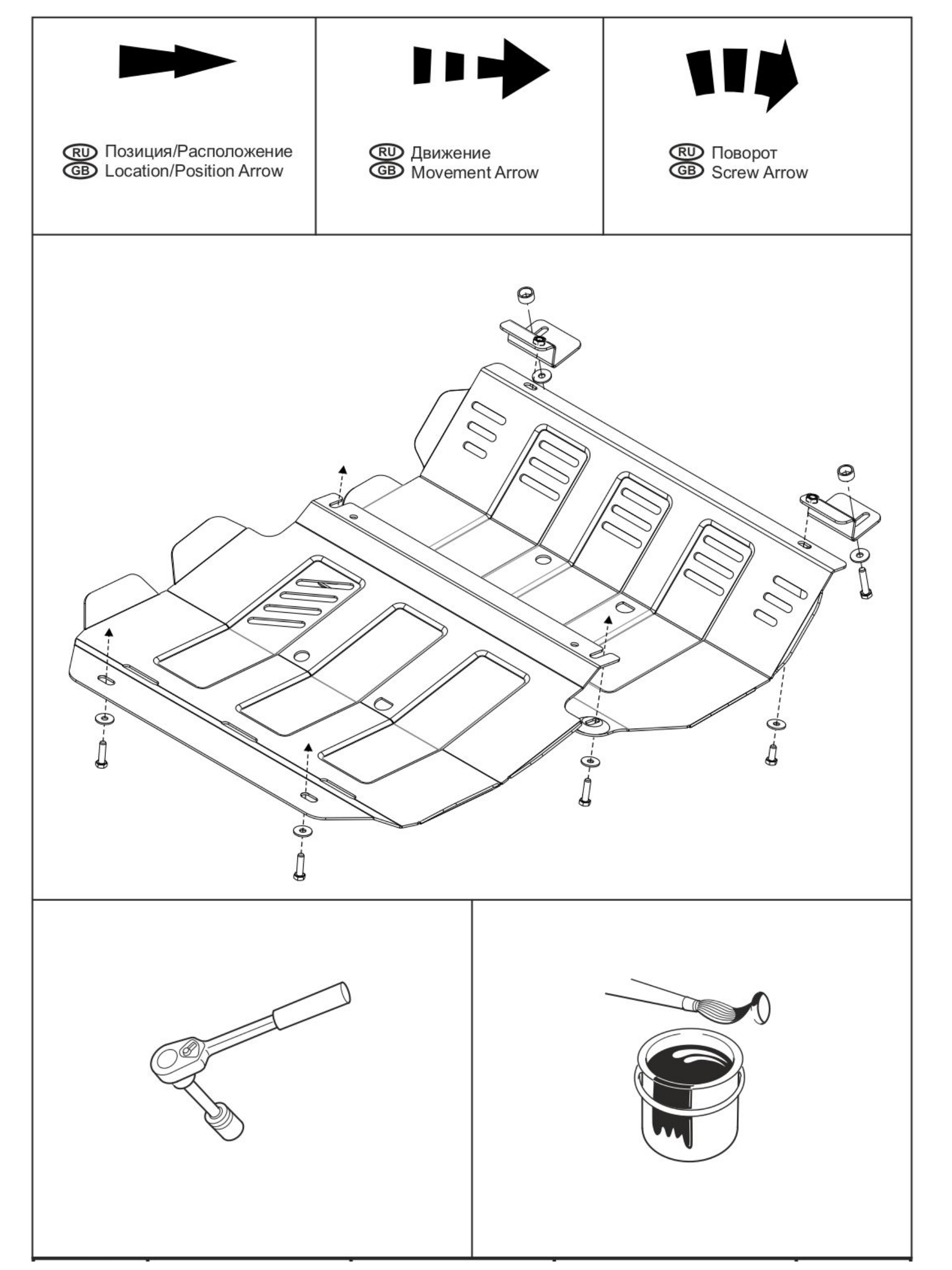 RU Позиция/Расположение
GB Location/Position Arrow

RU Движение
GB Movement Arrow

RU Поворот
GB Screw Arrow