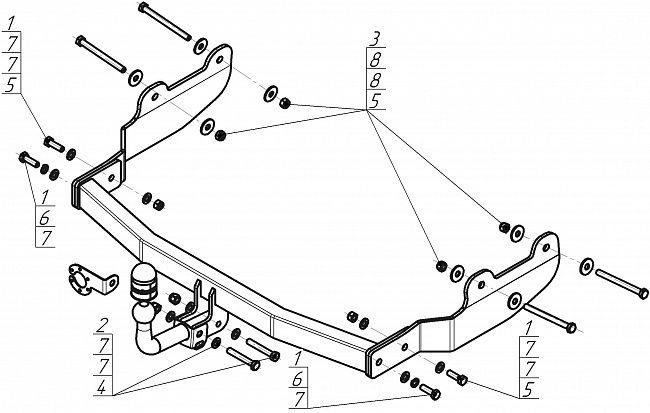 1
7
7
5

3
8
8
5

1
6
7

2
7
7
4

1
6
7

1
7
7
5