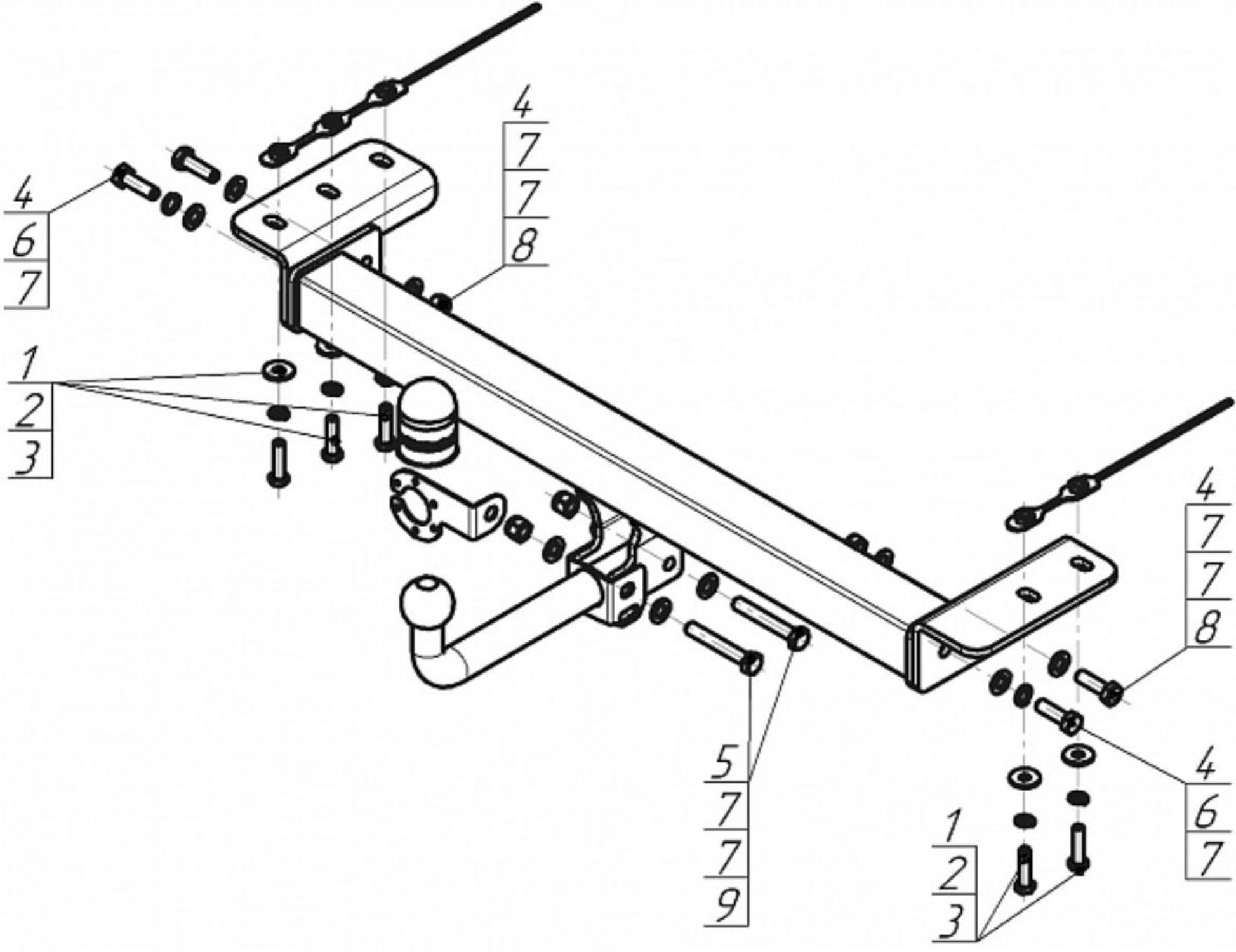 4
6
7

4
7
7
8

1
2
3

4
7
7
8

5
7
7
9

4
6
7

1
2
3