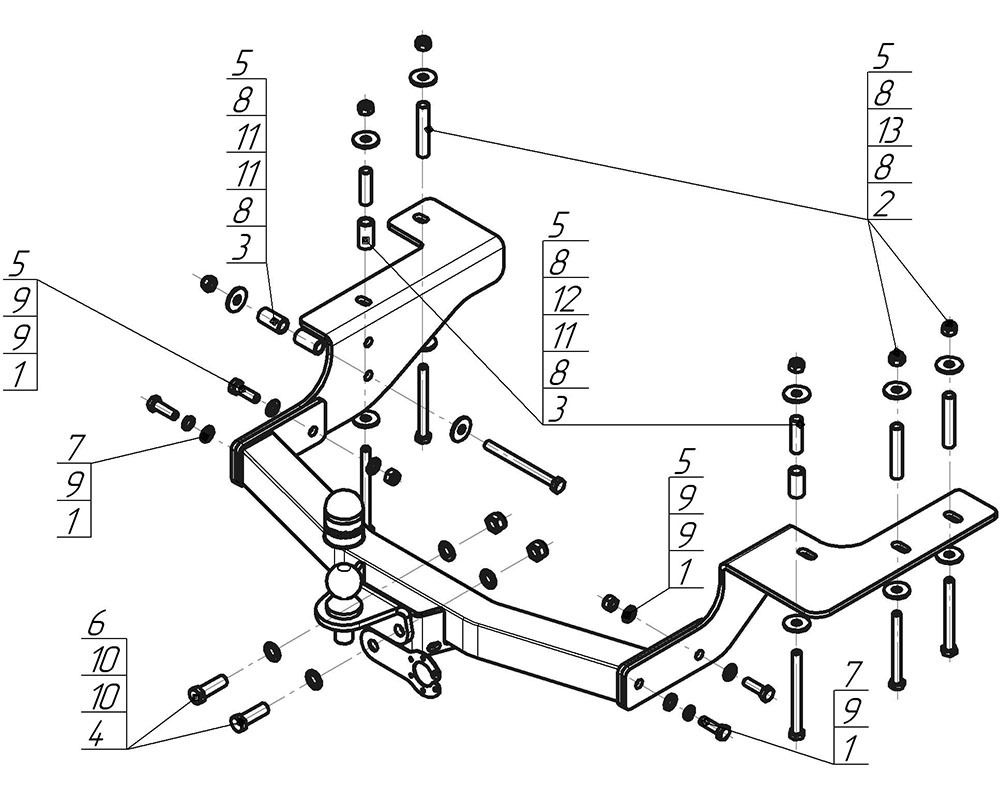 5
8
11
11
8
3

5
8
13
8
2

5
9
9
1

5
8
12
11
8
3

7
9
1

5
9
9
1

6
10
10
4

7
9
1