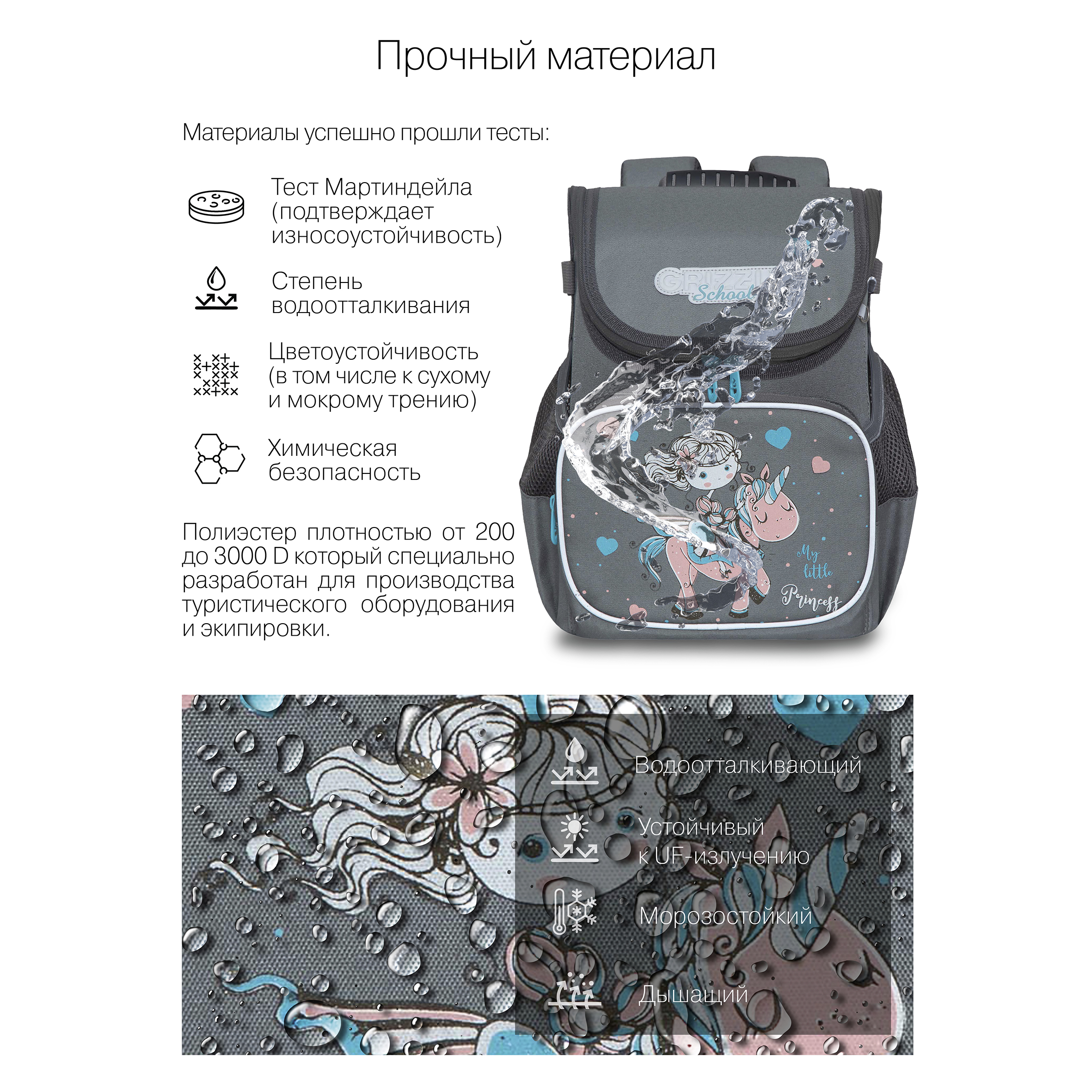 Прочный материал

Материалы успешно прошли тесты:

Тест Мартиндейла (подтверждает износоустойчивость)

Степень водоотталкивания

Цветоустойчивость (в том числе к сухому и мокрому трению)

Химическая безопасность

Полиэстер плотностью от 200 до 3000 D который специально разработан для производства туристического оборудования и экипировки.

GRIZZLY School

My little Princess

Водоотталкивающий

Устойчивый к UF-излучению

Морозостойкий

Дышащий