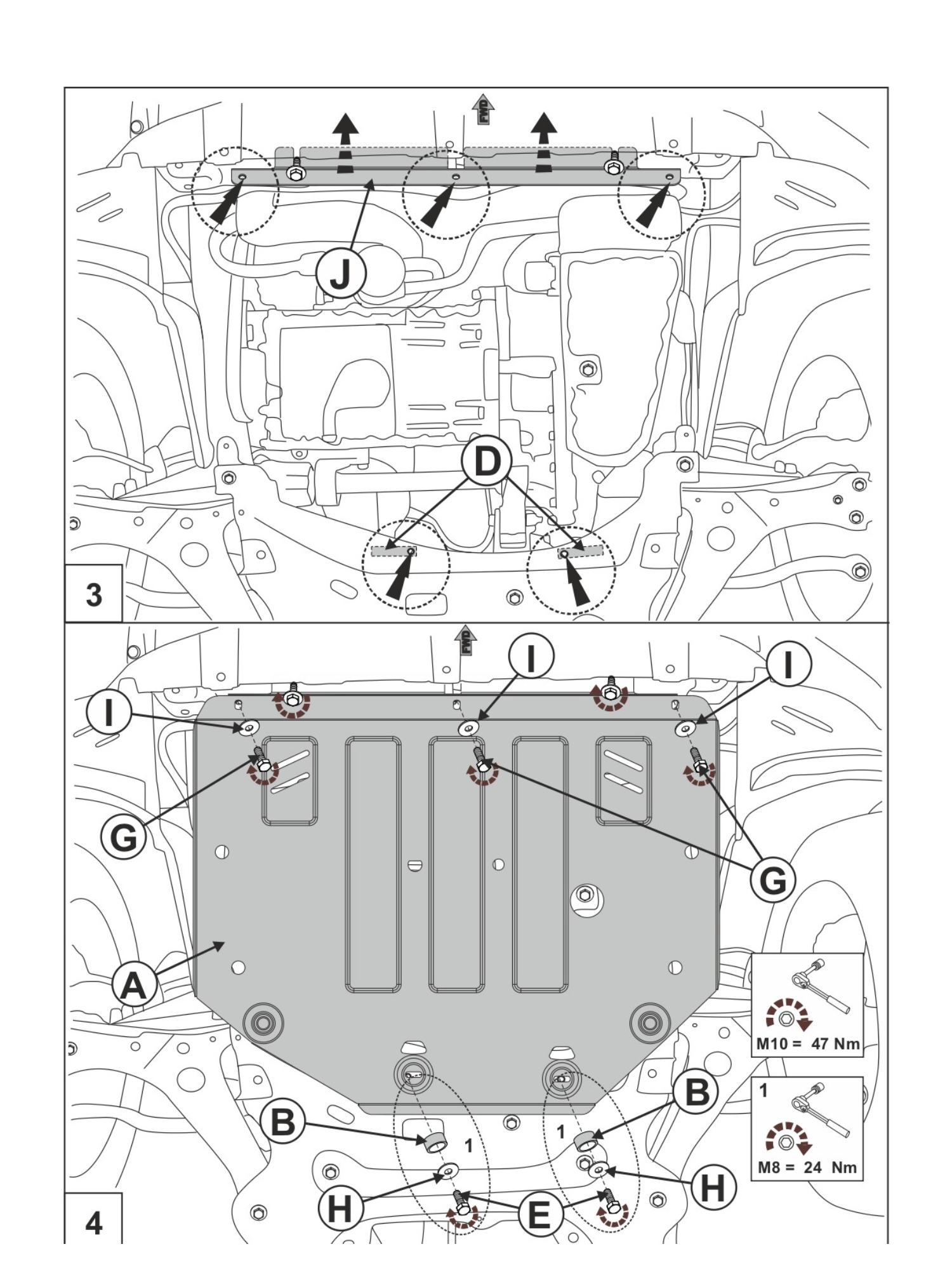 FWD

J

D

3

FWD

I

I

I

G

G

A

M10 = 47 Nm

1

M8 = 24 Nm

B

B

1

1

H

H

E

4