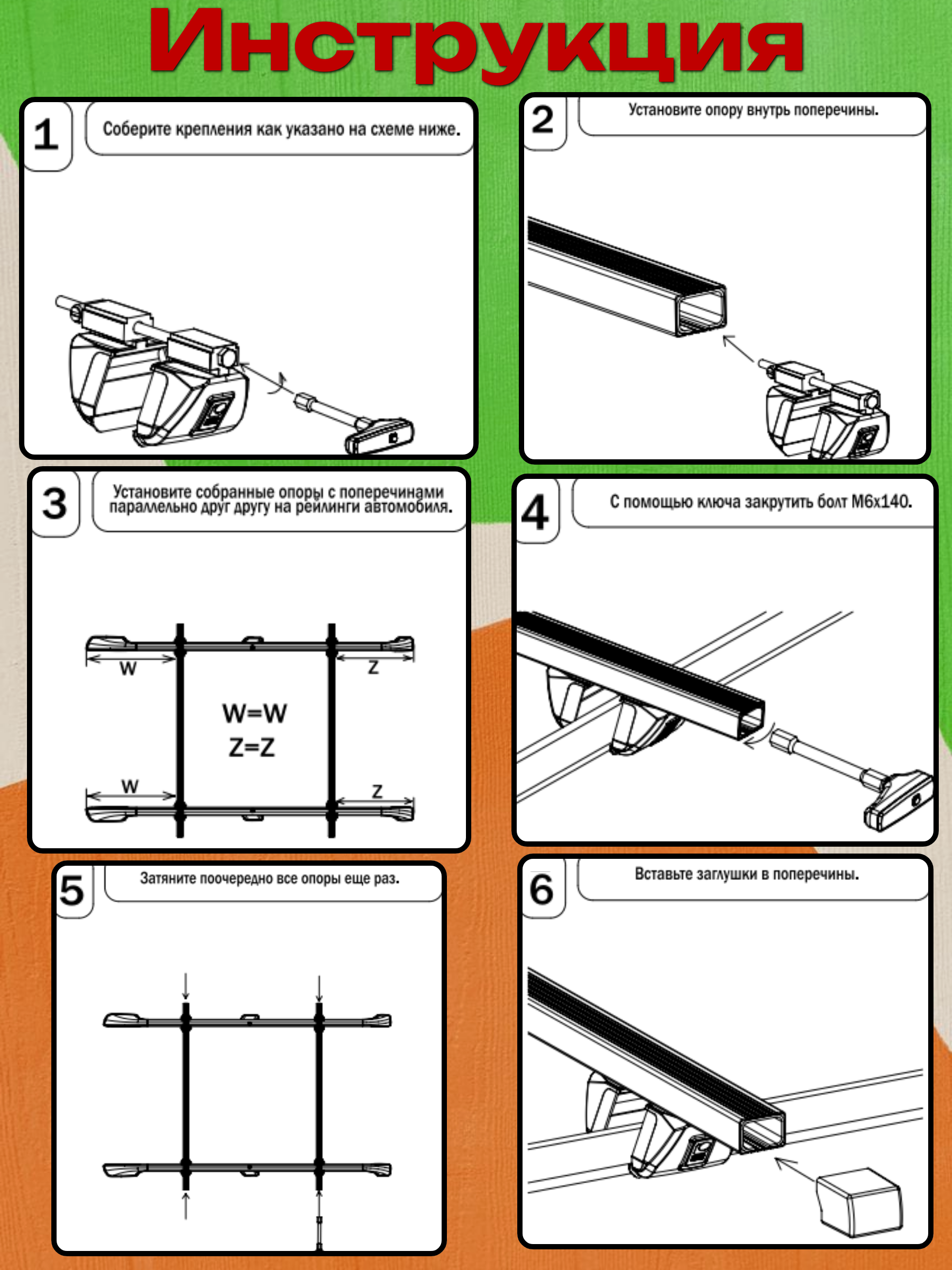 Инструкция

1

Соберите крепления как указано на схеме ниже.

2

Установите опору внутрь поперечины.

3

Установите собранные опоры с поперечинами параллельно друг другу на рейлинги автомобиля.

W

Z

W=W
Z=Z

W

Z

4

С помощью ключа закрутить болт М6х140.

5

Затяните поочередно все опоры еще раз.

6

Вставьте заглушки в поперечины.