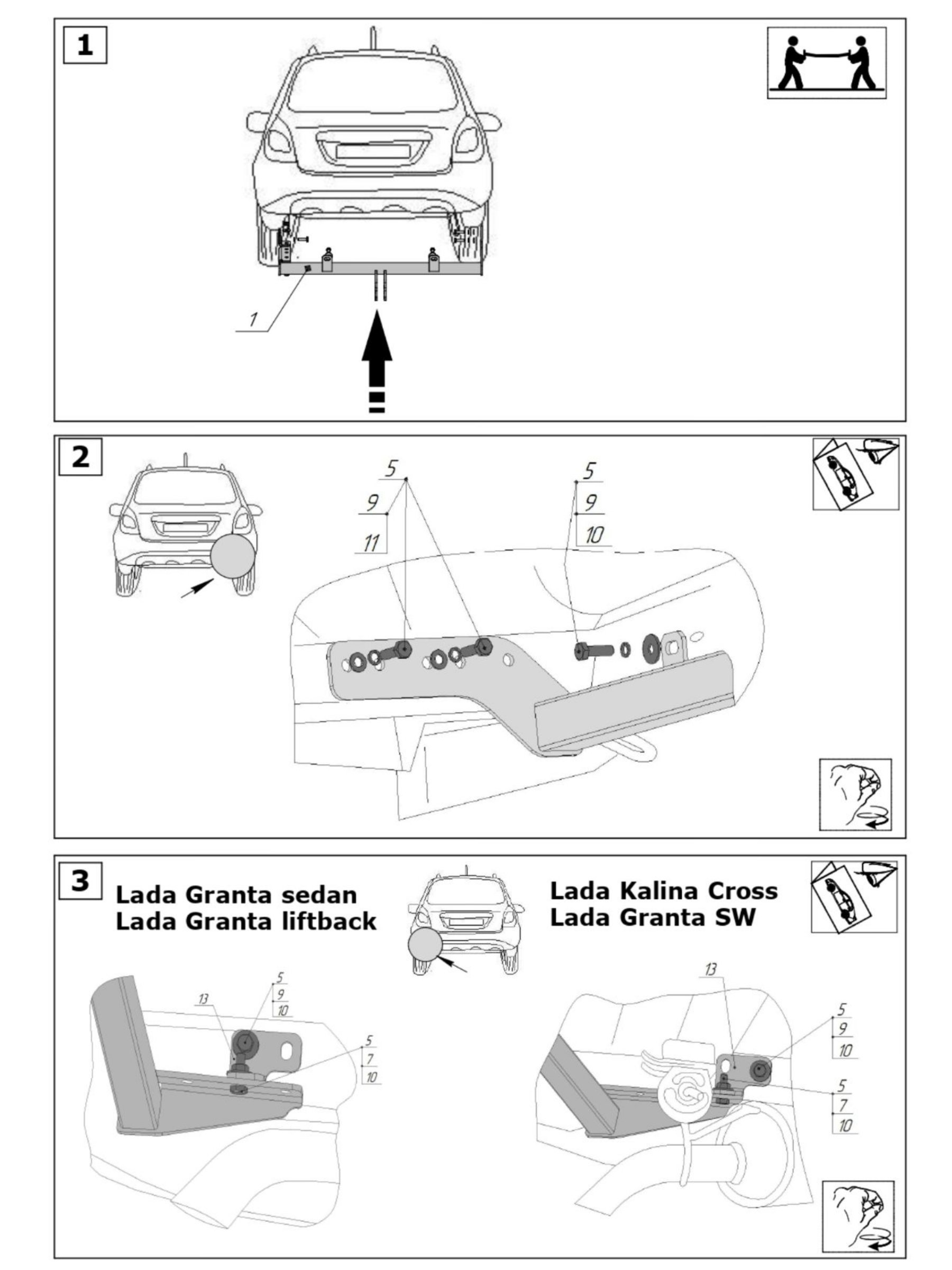 1

1

2

5
9
11

5
9
10

3

Lada Granta sedan
Lada Granta liftback

Lada Kalina Cross
Lada Granta SW

13
5
9
10
5
7
10

13
5
9
10
5
7
10