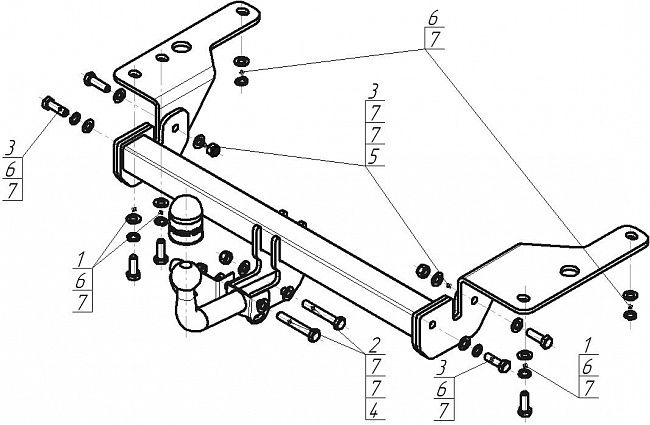 6
7

3
7
7
5

3
6
7

1
6
7

2
7
7
4

3
6
7

1
6
7