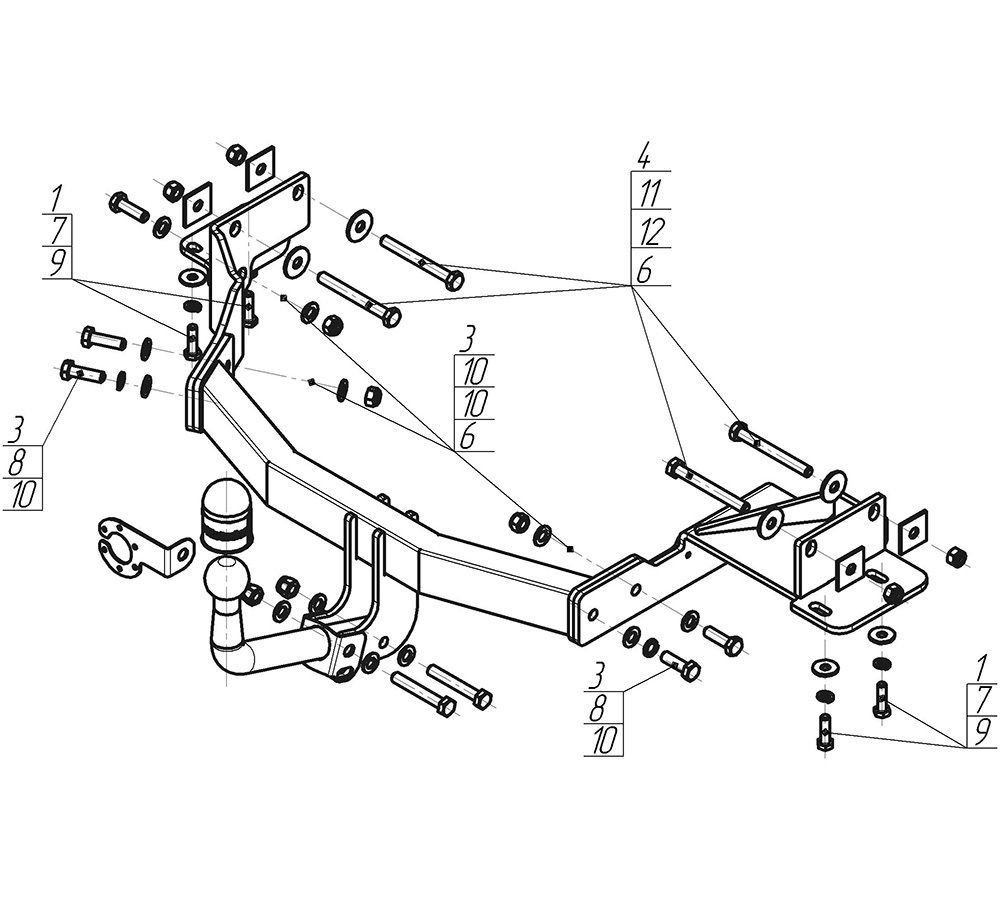 1
7
9

4
11
12
6

3
10
10
6

3
8
10

3
8
10

1
7
9