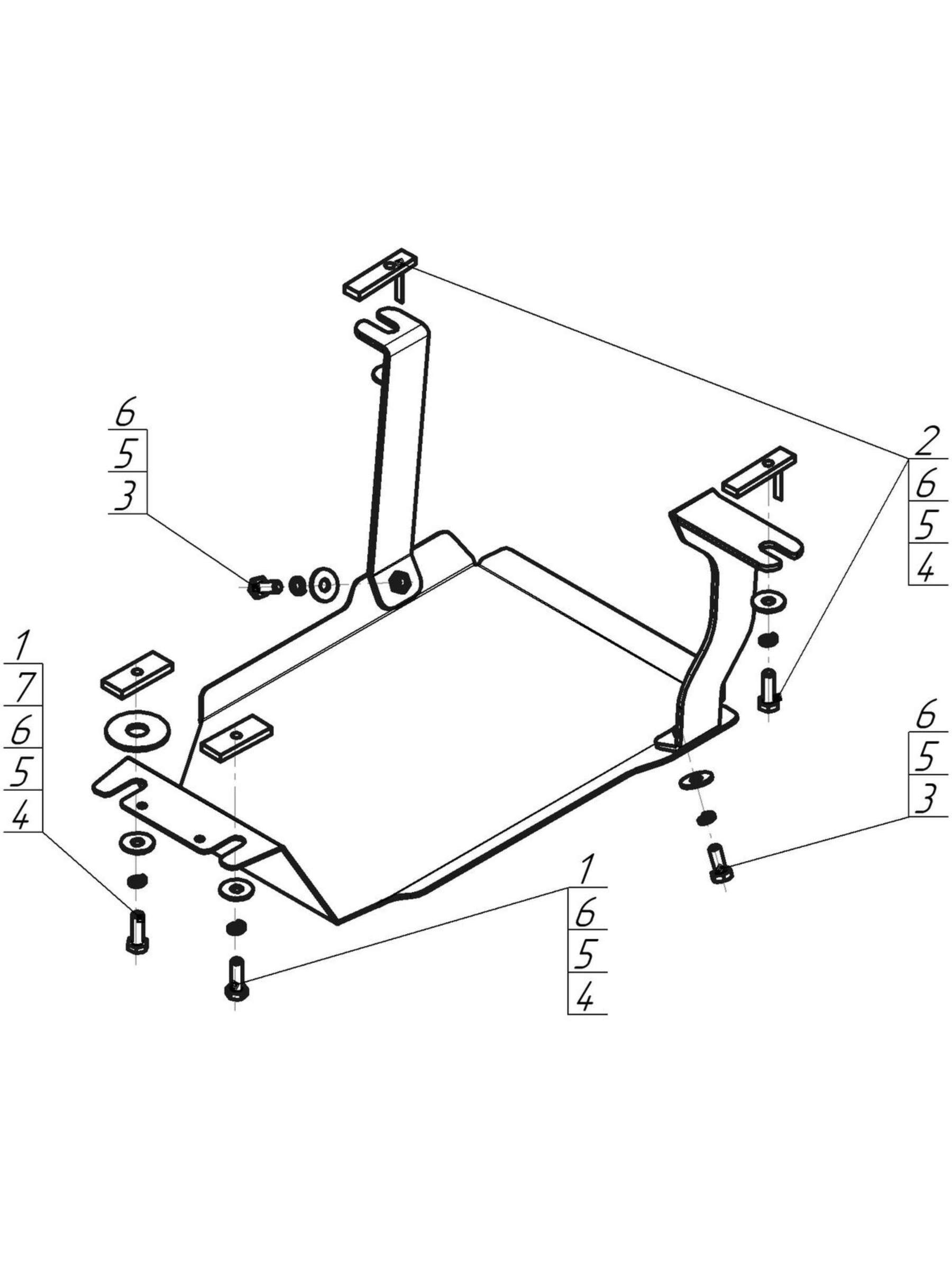 6
5
3

2
6
5
4

1
7
6
5
4

6
5
3

1
6
5
4