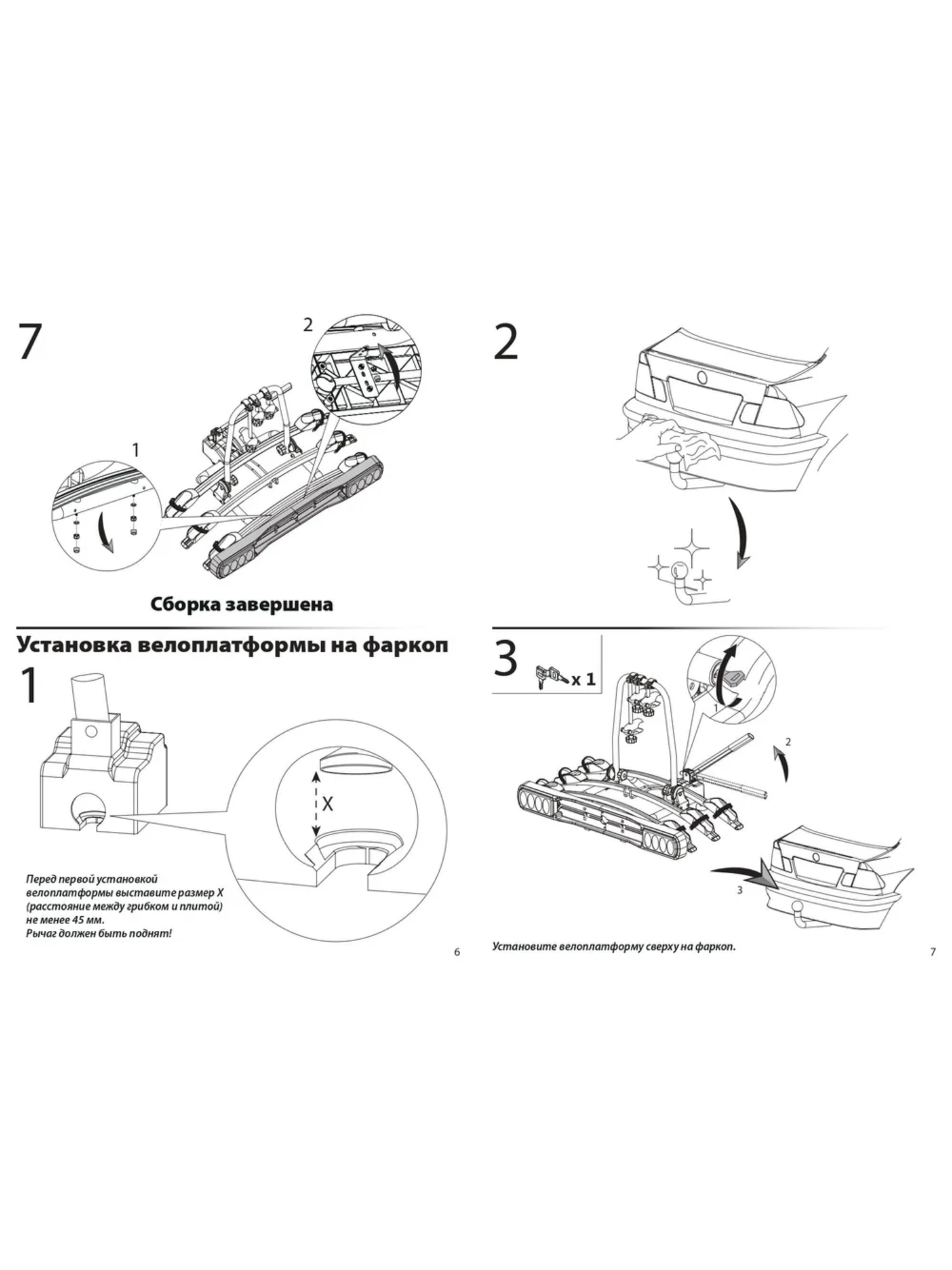 7

2

1

Сборка завершена

Установка велоплатформы на фаркоп

1

X

Перед первой установкой велоплатформы выставите размер X (расстояние между грибком и плитой) не менее 45 мм.
Рычаг должен быть поднят!

6

2

3

x 1

1

2

3

Установите велоплатформу сверху на фаркоп.

7